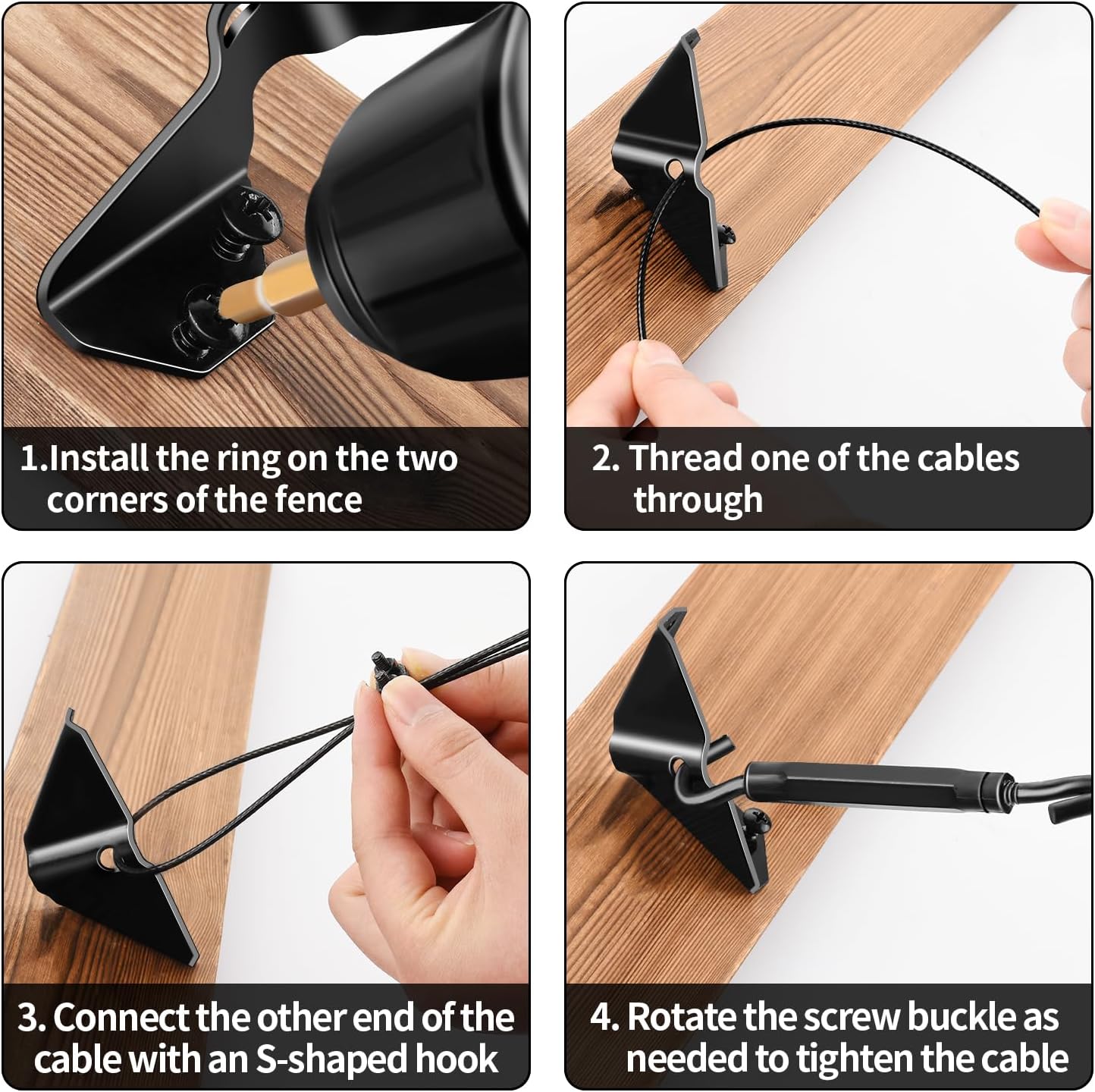 1.Install the ring on the two corners of the fence

2. Thread one of the cables through

3. Connect the other end of the cable with an S-shaped hook

4. Rotate the screw buckle as needed to tighten the cable