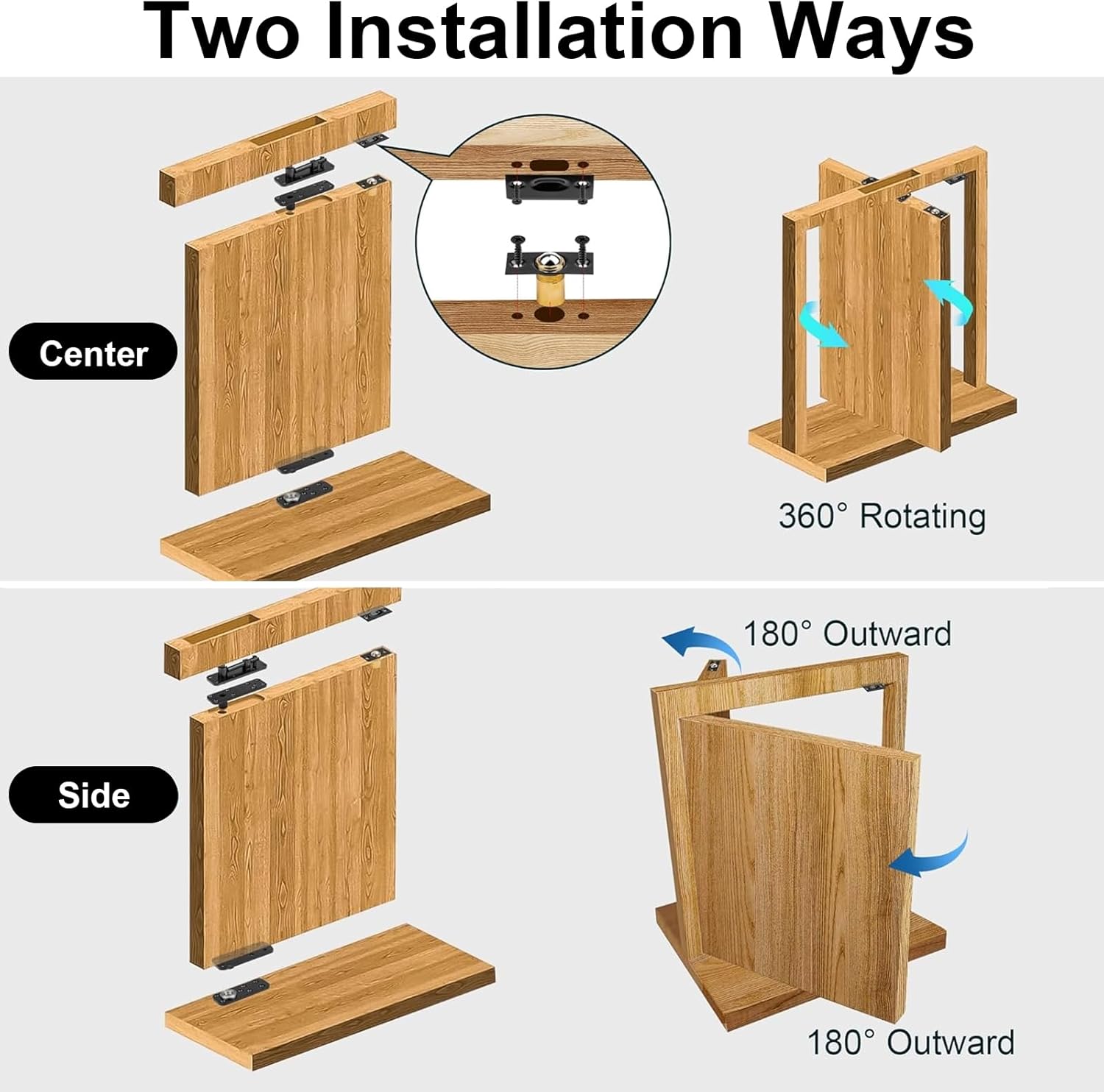 Two Installation Ways

Center

360° Rotating

Side

180° Outward

180° Outward