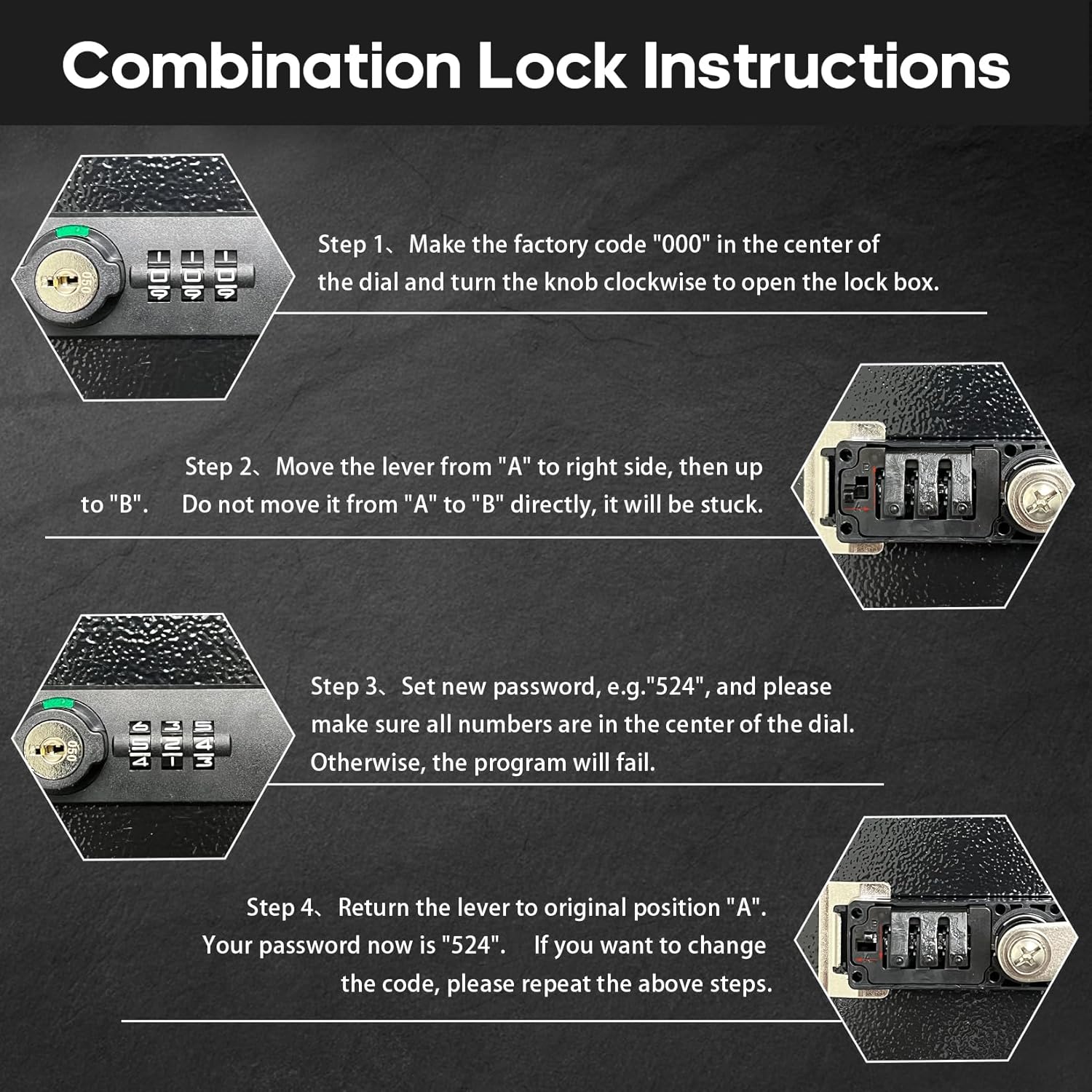 Combination Lock Instructions

Step 1、Make the factory code "000" in the center of the dial and turn the knob clockwise to open the lock box.

Step 2、Move the lever from "A" to right side, then up to "B". Do not move it from "A" to "B" directly, it will be stuck.

Step 3、Set new password, e.g."524", and please make sure all numbers are in the center of the dial. Otherwise, the program will fail.

Step 4、Return the lever to original position "A". Your password now is "524". If you want to change the code, please repeat the above steps.