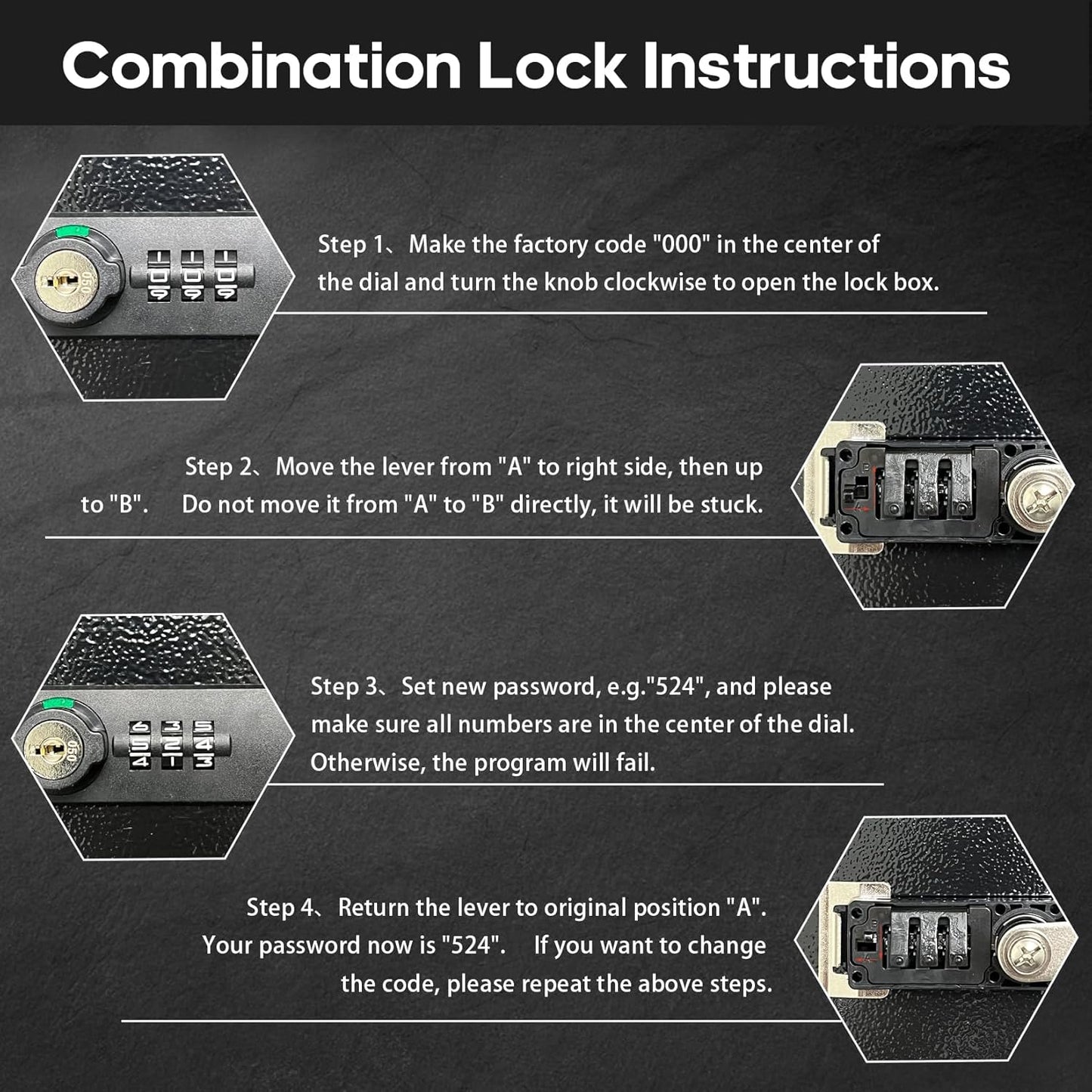 Combination Lock Instructions

Step 1、Make the factory code "000" in the center of the dial and turn the knob clockwise to open the lock box.

Step 2、Move the lever from "A" to right side, then up to "B". Do not move it from "A" to "B" directly, it will be stuck.

Step 3、Set new password, e.g."524", and please make sure all numbers are in the center of the dial. Otherwise, the program will fail.

Step 4、Return the lever to original position "A". Your password now is "524". If you want to change the code, please repeat the above steps.