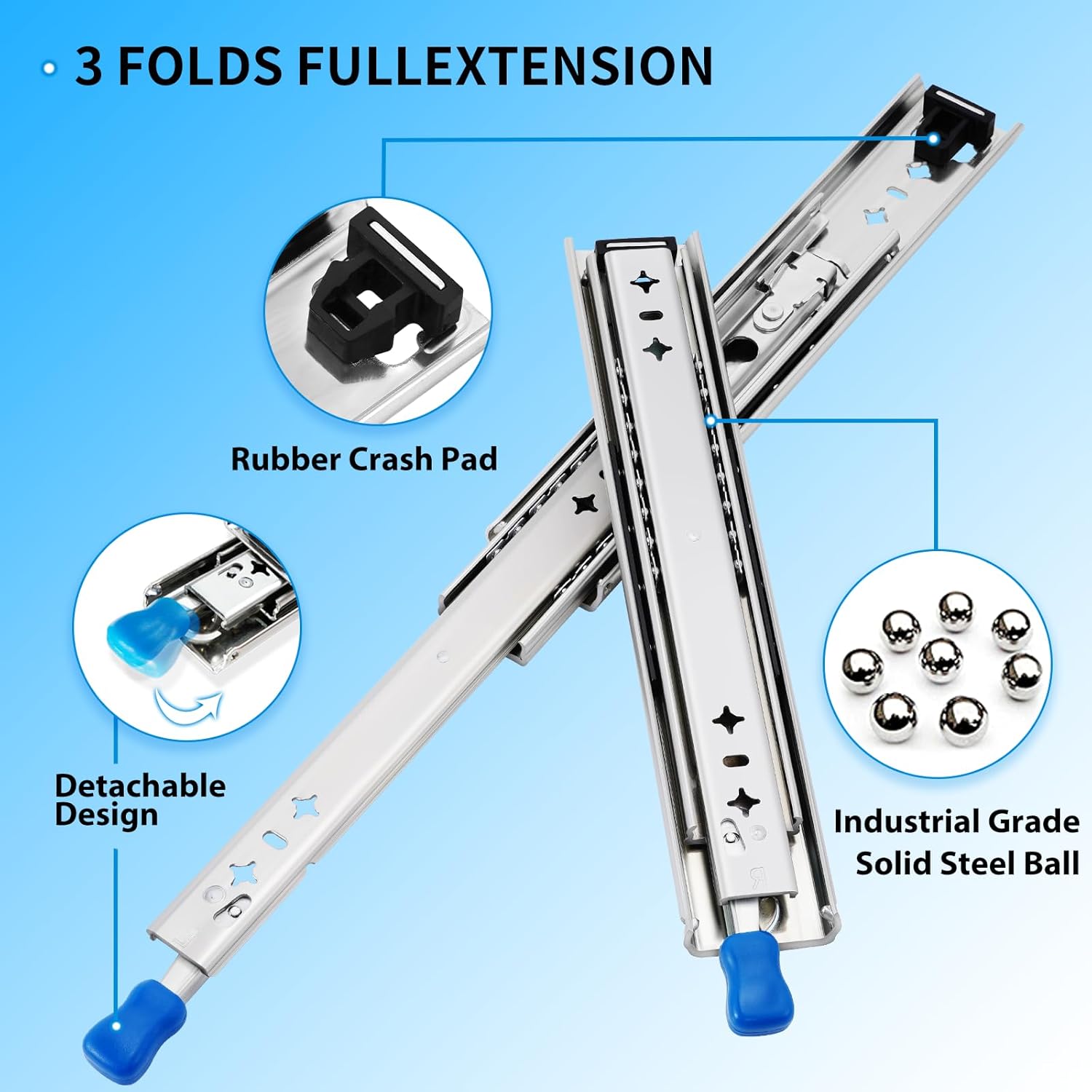 3 FOLDS FULLEXTENSION

Rubber Crash Pad

Detachable Design

Industrial Grade Solid Steel Ball