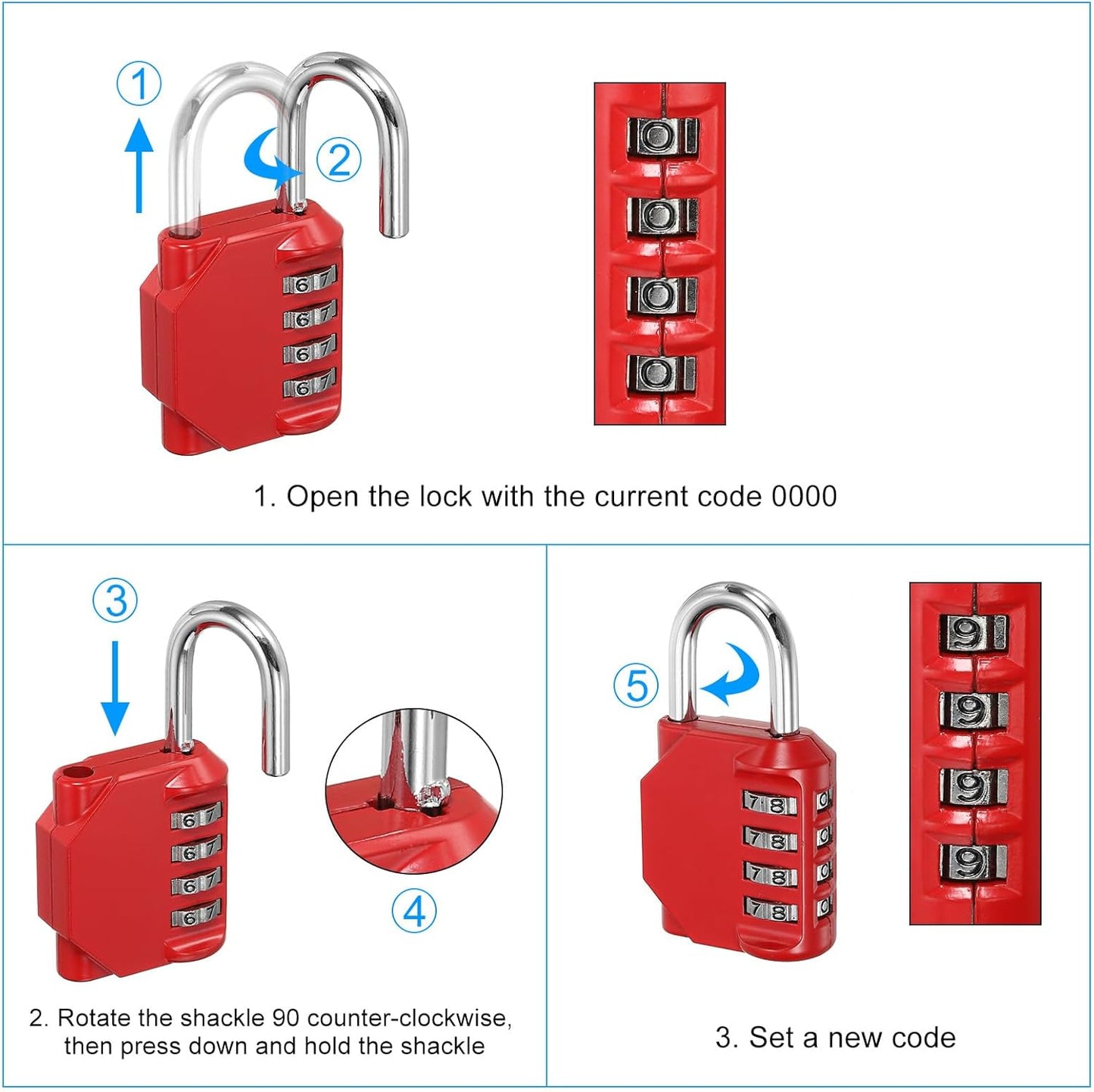 ①

②

6 7
6 7
6 7
6 7

0
0
0
0

1. Open the lock with the current code 0000

③

6 7
6 7
6 7
6 7

④

2. Rotate the shackle 90 counter-clockwise, then press down and hold the shackle

⑤

7 8 0
7 8 0
7 8 0
7 8 0

9
9
9
9

3. Set a new code