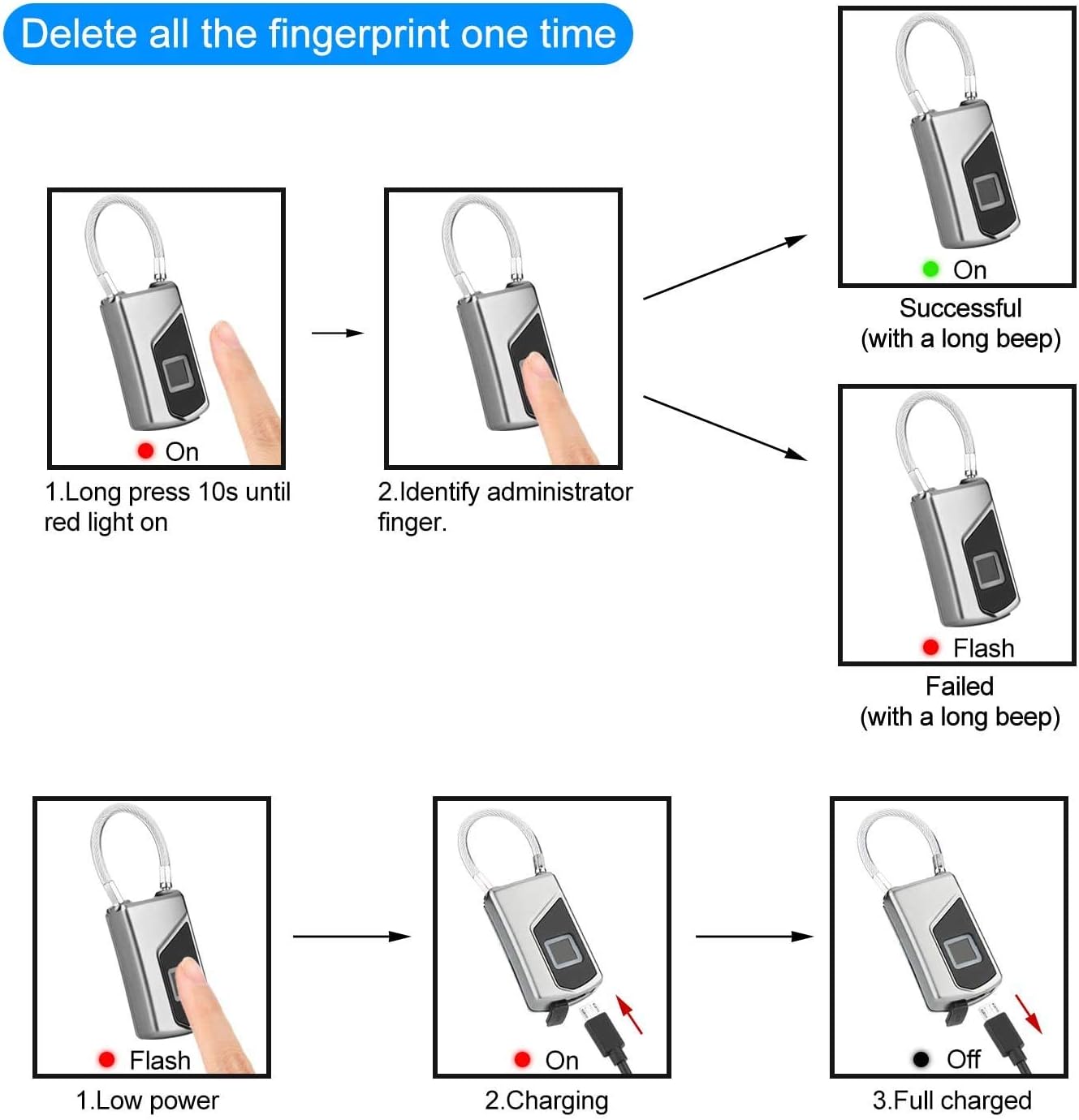 Delete all the fingerprint one time

On

1.Long press 10s until red light on

2.Identify administrator finger.

On

Successful
(with a long beep)

Flash

Failed
(with a long beep)

Flash

1.Low power

On

2.Charging

Off

3.Full charged