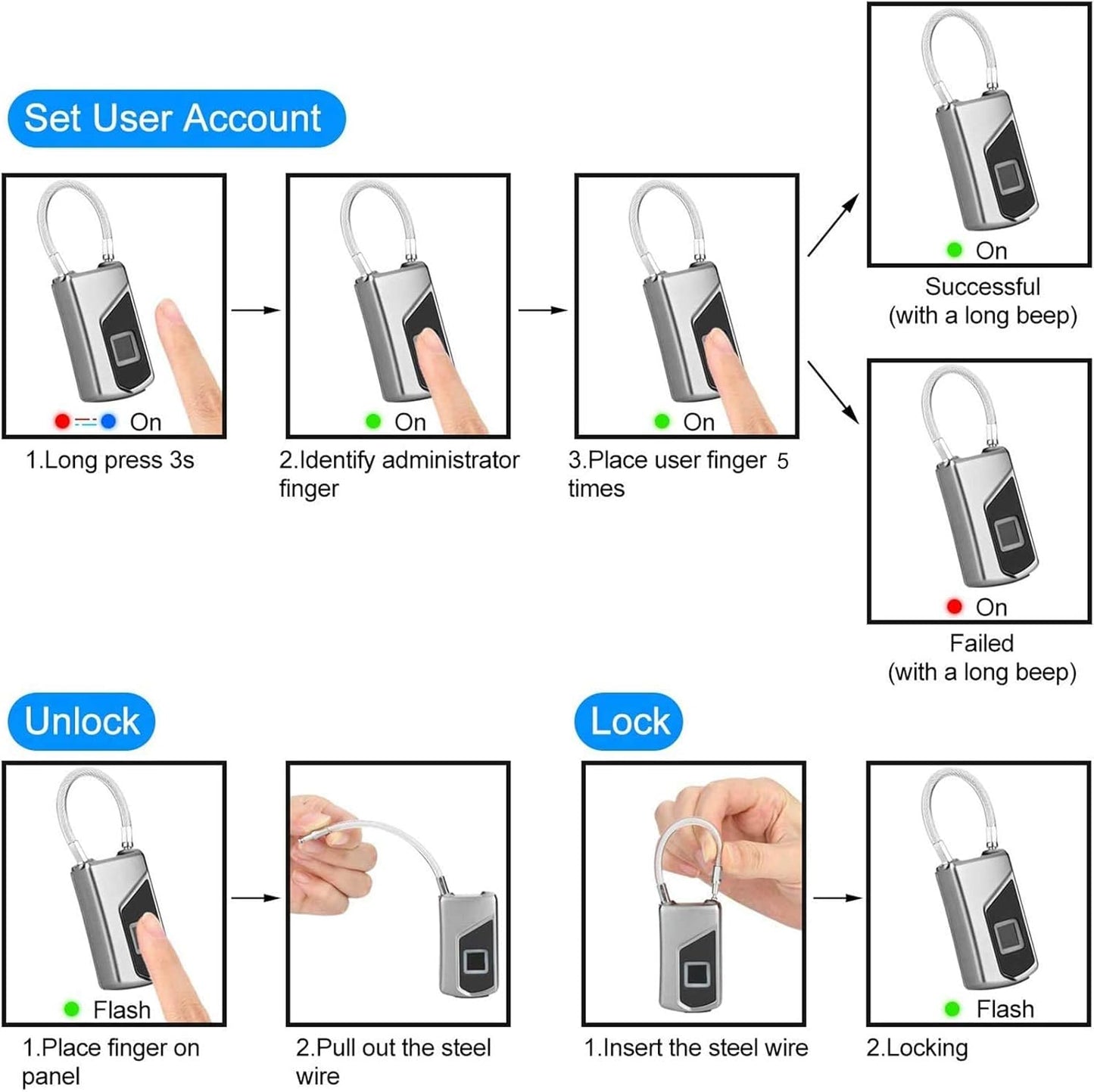 Set User Account

On
1.Long press 3s

On
2.Identify administrator finger

On
3.Place user finger 5 times

On
Successful
(with a long beep)

On
Failed
(with a long beep)

Unlock

Flash
1.Place finger on panel

2.Pull out the steel wire

Lock

1.Insert the steel wire

Flash
2.Locking