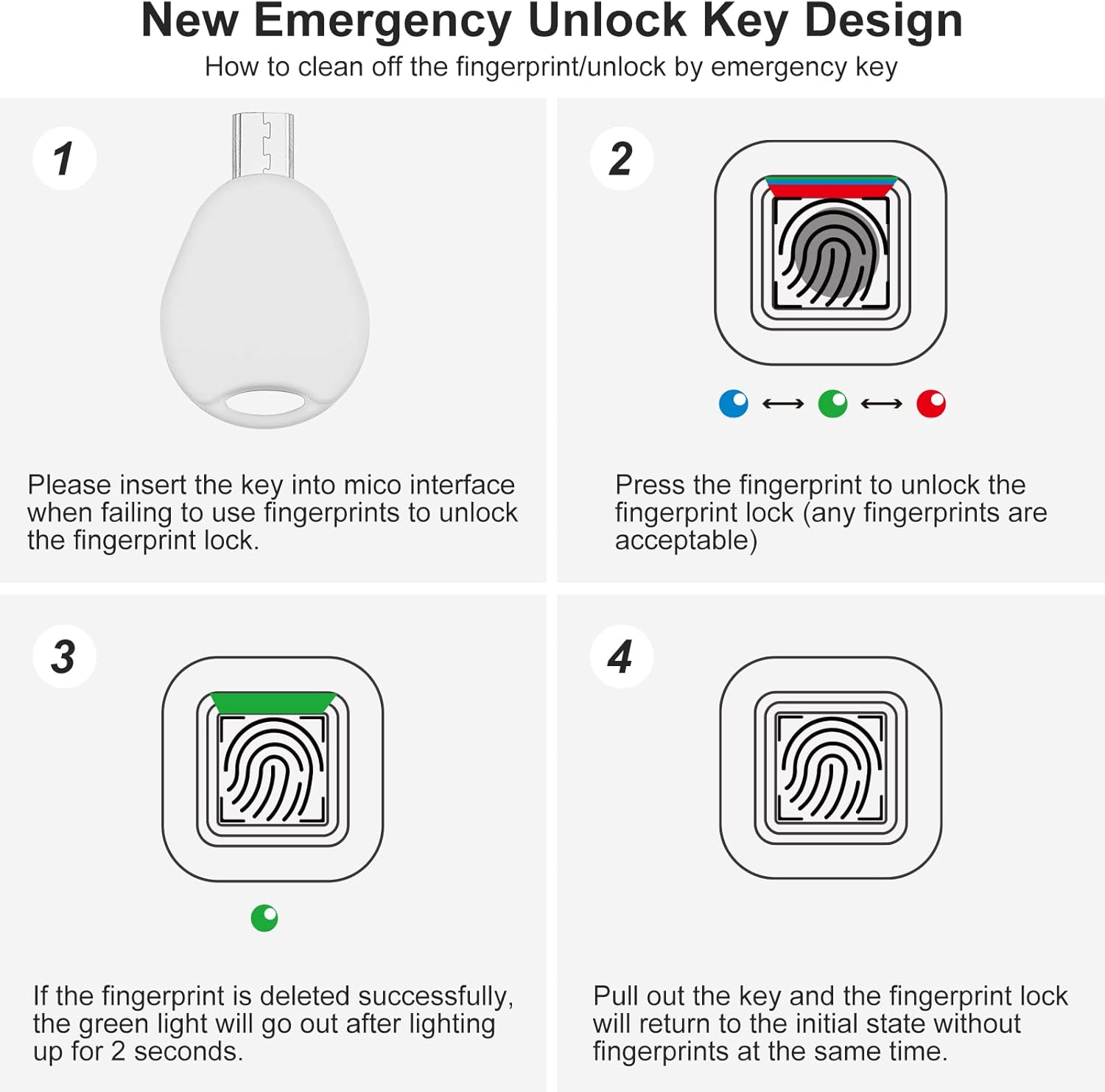 New Emergency Unlock Key Design

How to clean off the fingerprint/unlock by emergency key

1

Please insert the key into mico interface when failing to use fingerprints to unlock the fingerprint lock.

2

Press the fingerprint to unlock the fingerprint lock (any fingerprints are acceptable)

3

If the fingerprint is deleted successfully, the green light will go out after lighting up for 2 seconds.

4

Pull out the key and the fingerprint lock will return to the initial state without fingerprints at the same time.