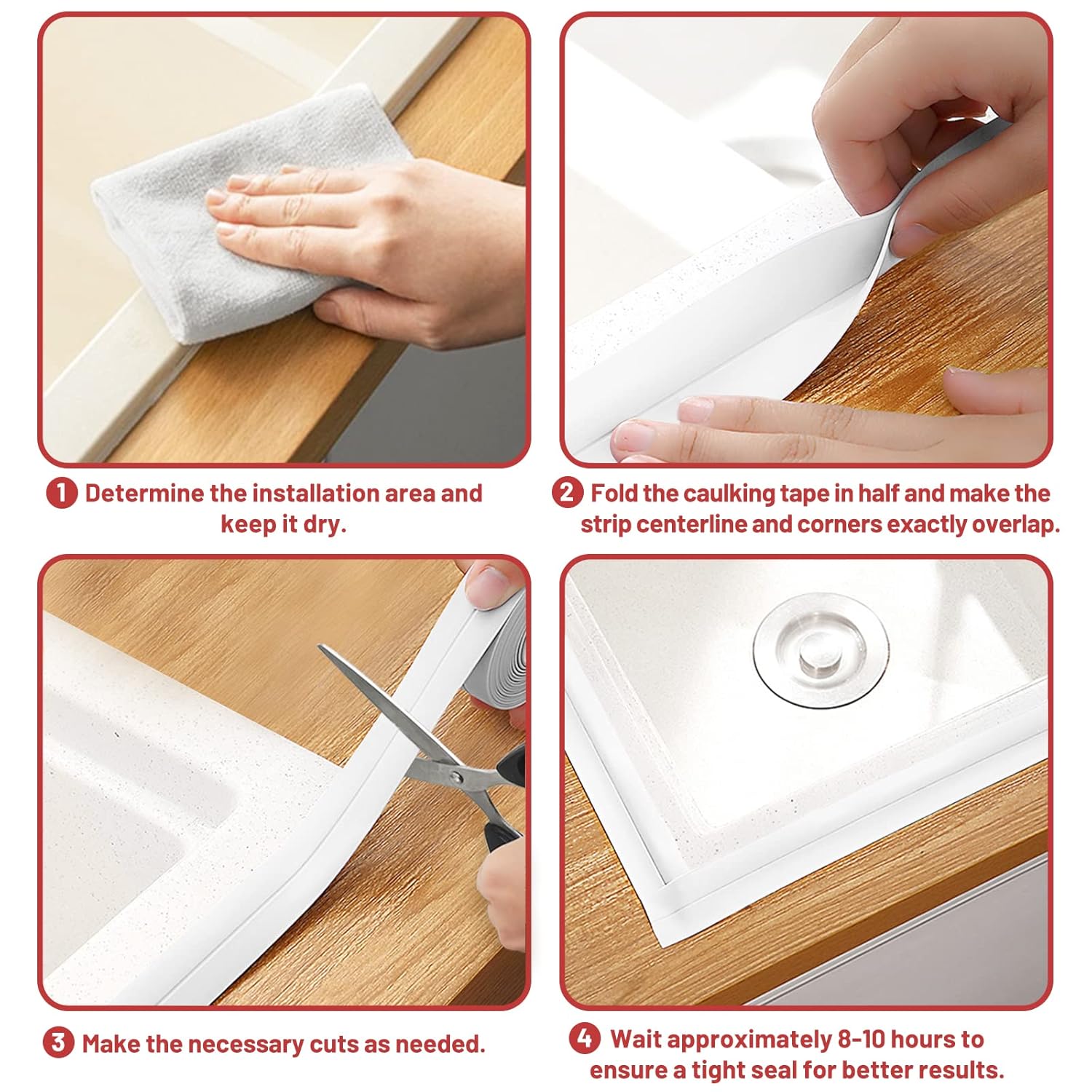 1 Determine the installation area and keep it dry.

2 Fold the caulking tape in half and make the strip centerline and corners exactly overlap.

3 Make the necessary cuts as needed.

4 Wait approximately 8-10 hours to ensure a tight seal for better results.