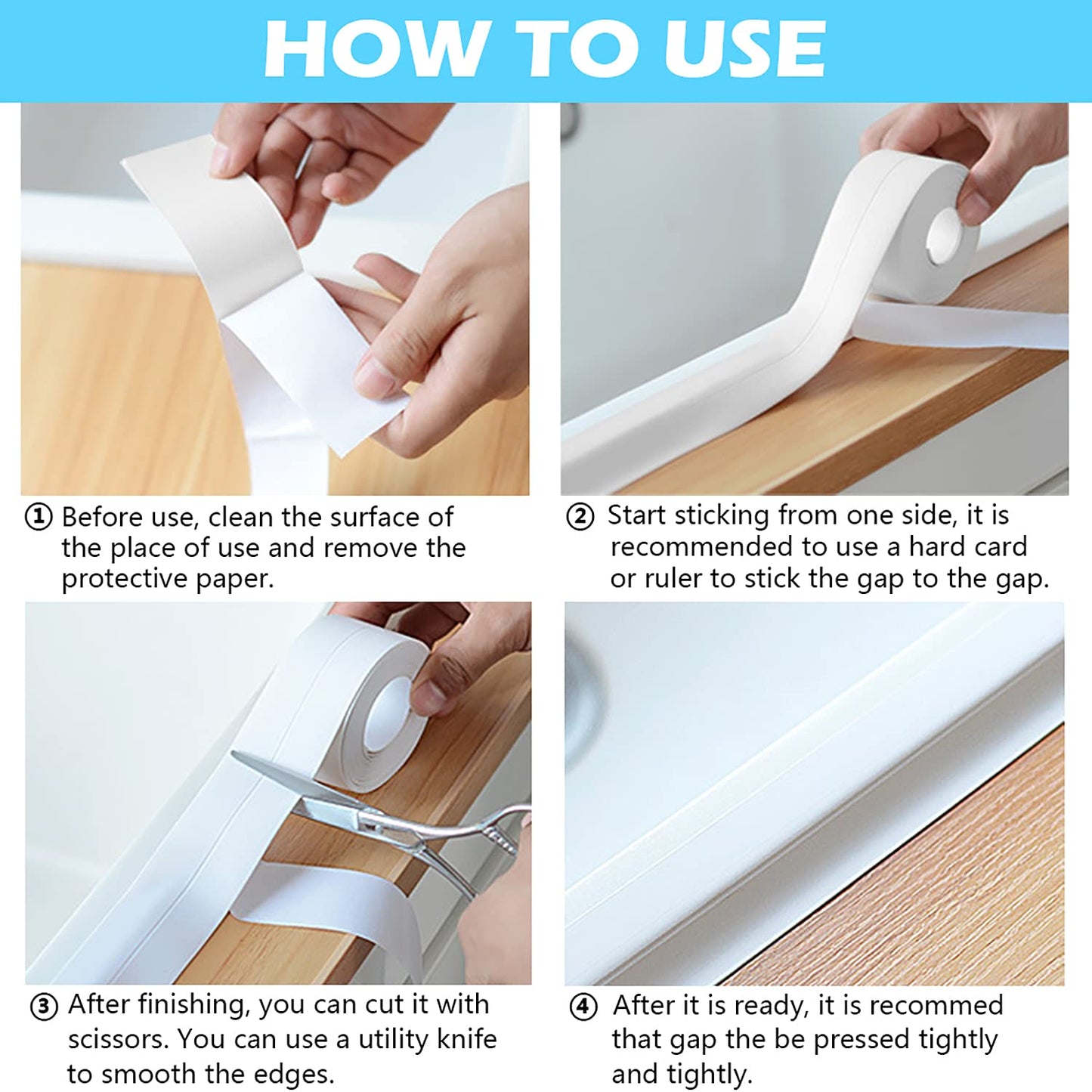 HOW TO USE

① Before use, clean the surface of the place of use and remove the protective paper.

② Start sticking from one side, it is recommended to use a hard card or ruler to stick the gap to the gap.

③ After finishing, you can cut it with scissors. You can use a utility knife to smooth the edges.

④ After it is ready, it is recommed that gap the be pressed tightly and tightly.