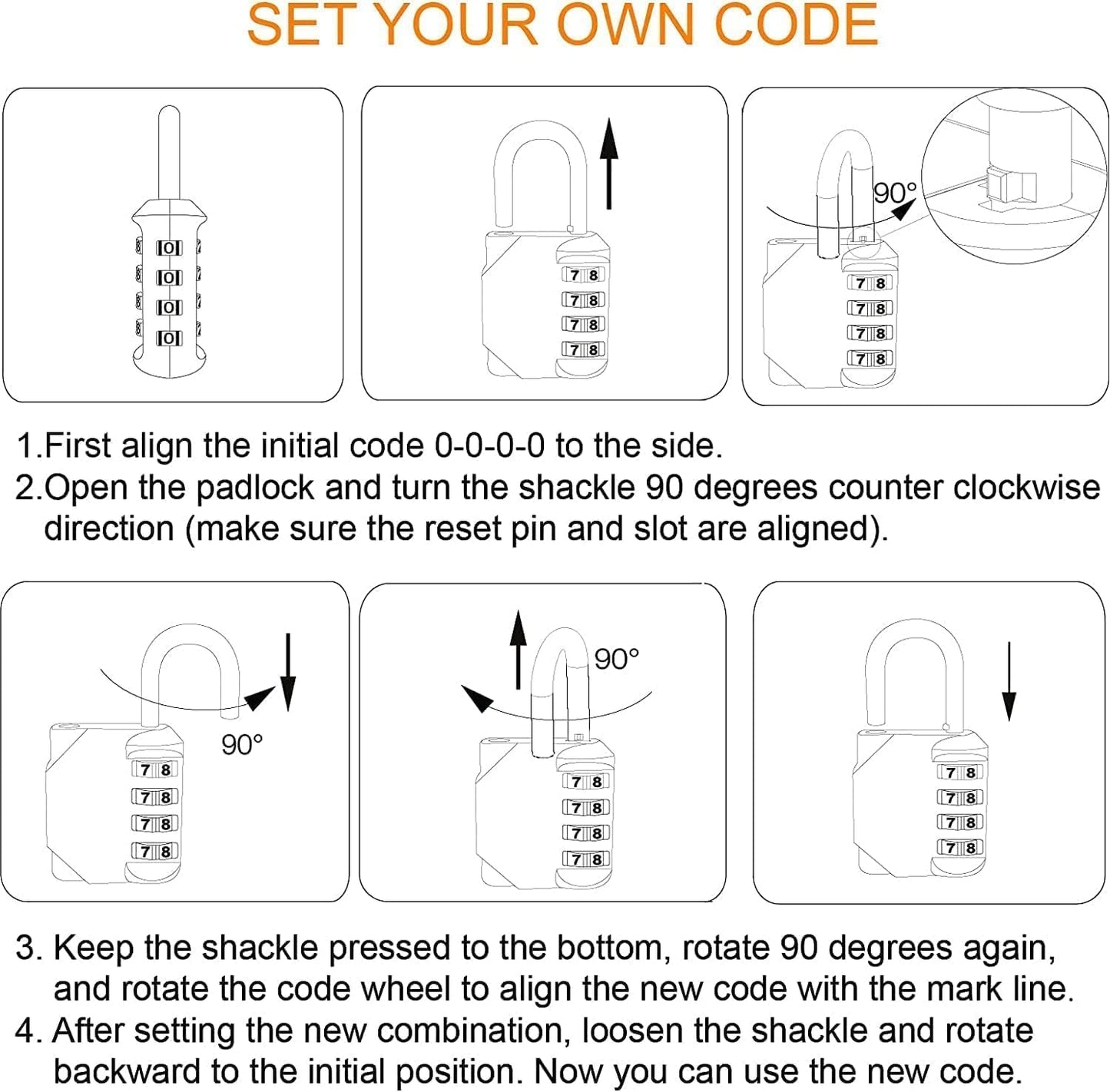 SET YOUR OWN CODE

0
0
0
0

7 8
7 8
7 8
7 8

90°

7 8
7 8
7 8
7 8

1.First align the initial code 0-0-0-0 to the side.
2.Open the padlock and turn the shackle 90 degrees counter clockwise direction (make sure the reset pin and slot are aligned).

90°

7 8
7 8
7 8
7 8

90°

7 8
7 8
7 8
7 8

7 8
7 8
7 8
7 8

3. Keep the shackle pressed to the bottom, rotate 90 degrees again, and rotate the code wheel to align the new code with the mark line.
4. After setting the new combination, loosen the shackle and rotate backward to the initial position. Now you can use the new code.