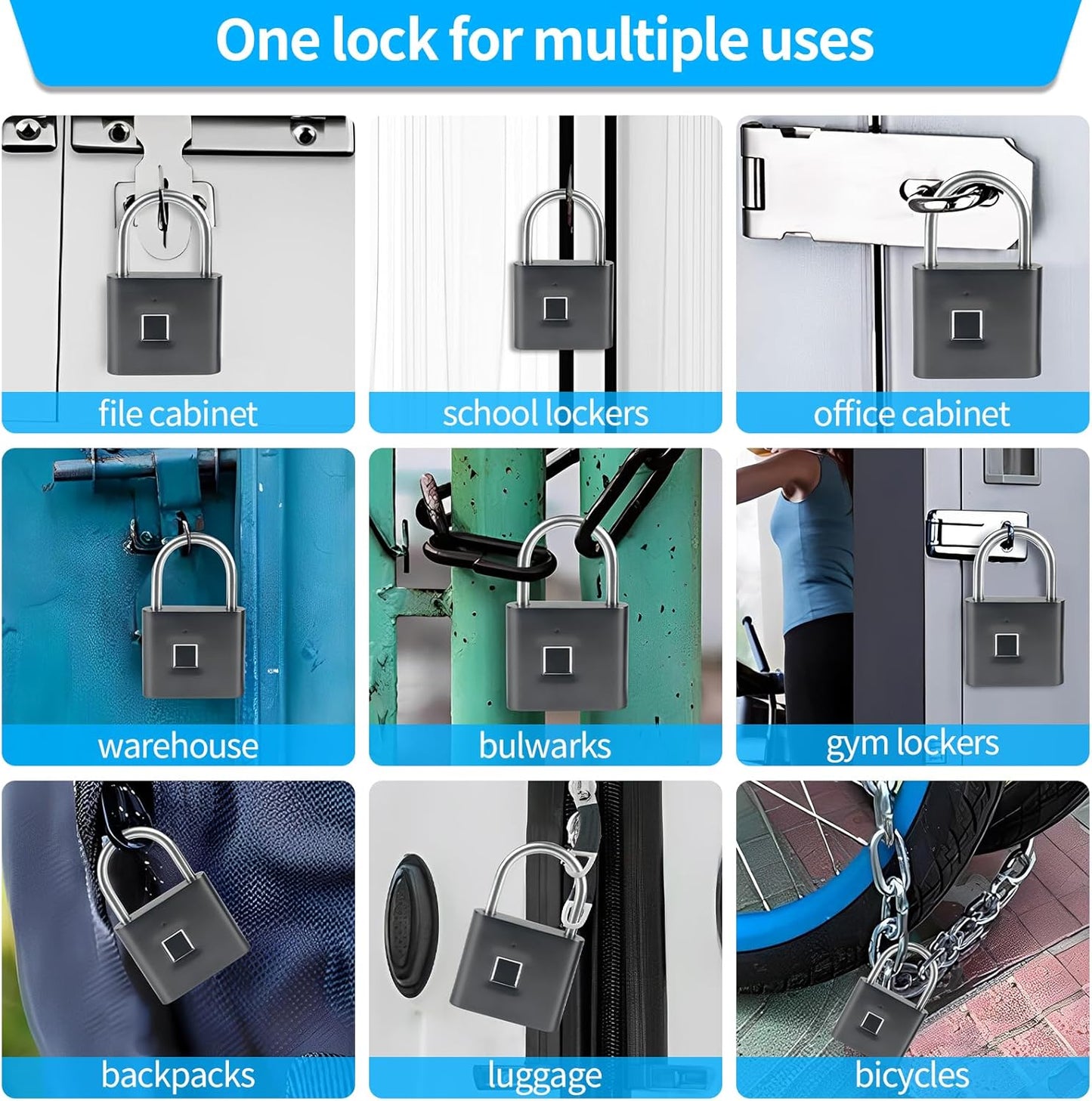 One lock for multiple uses

file cabinet

school lockers

office cabinet

warehouse

bulwarks

gym lockers

backpacks

luggage

bicycles