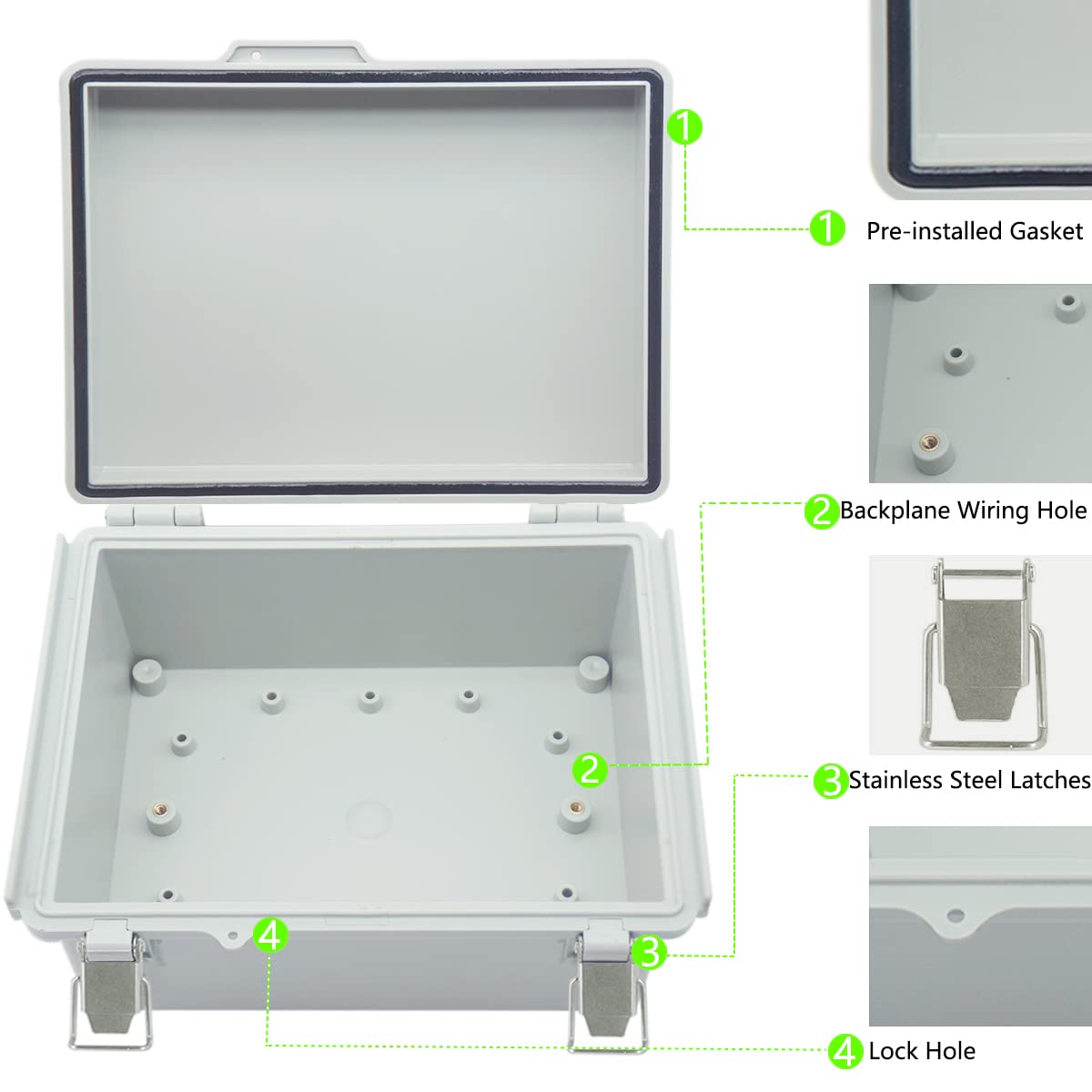 1

1 Pre-installed Gasket

2 Backplane Wiring Hole

2

3 Stainless Steel Latches

4

3

4 Lock Hole