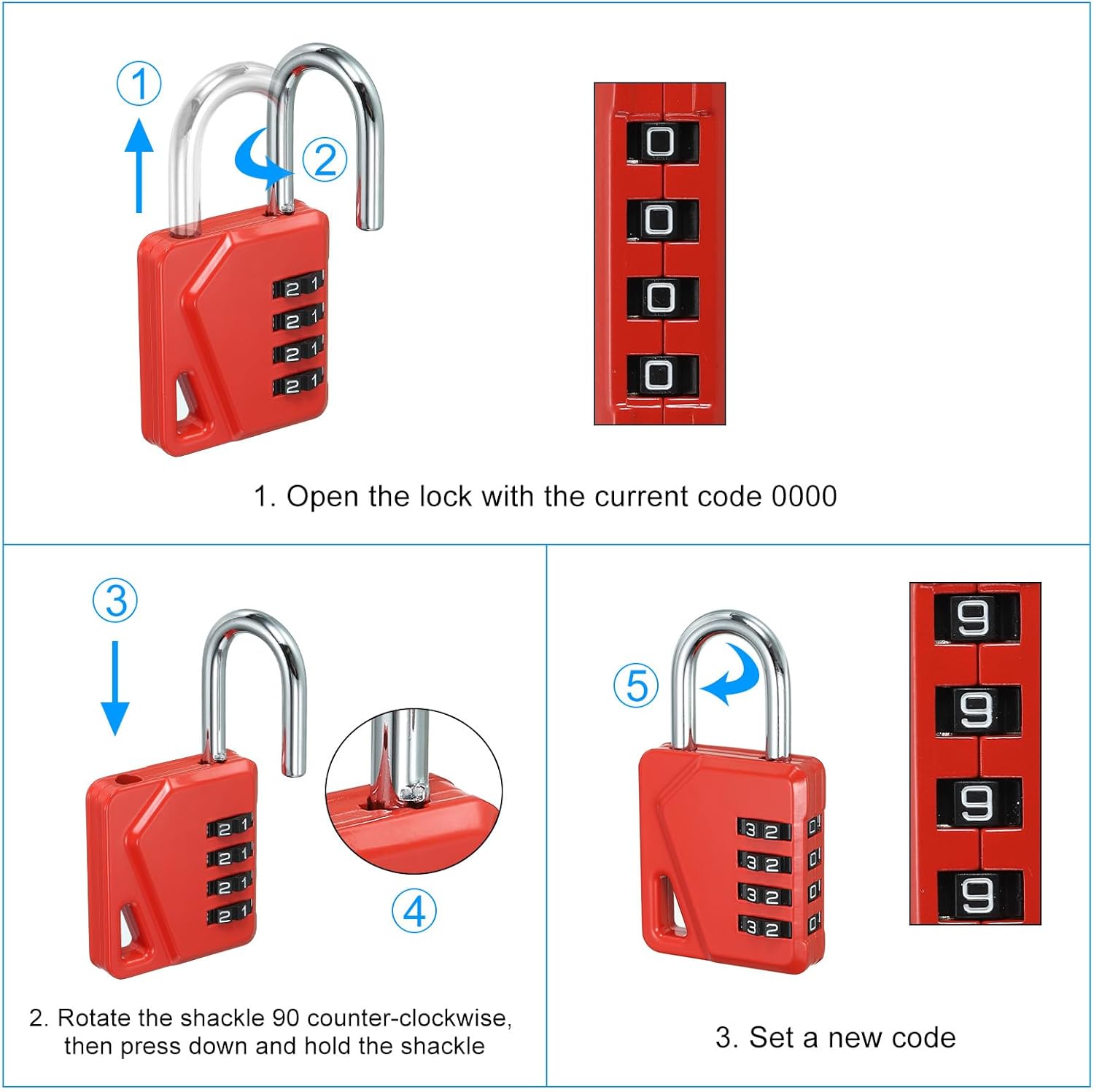 ①

②

2 1
2 1
2 1
2 1

0
0
0
0

1. Open the lock with the current code 0000

③

2 1
2 1
2 1
2 1

④

2. Rotate the shackle 90 counter-clockwise, then press down and hold the shackle

⑤

3 2
3 2
3 2
3 2

9
9
9
9

3. Set a new code