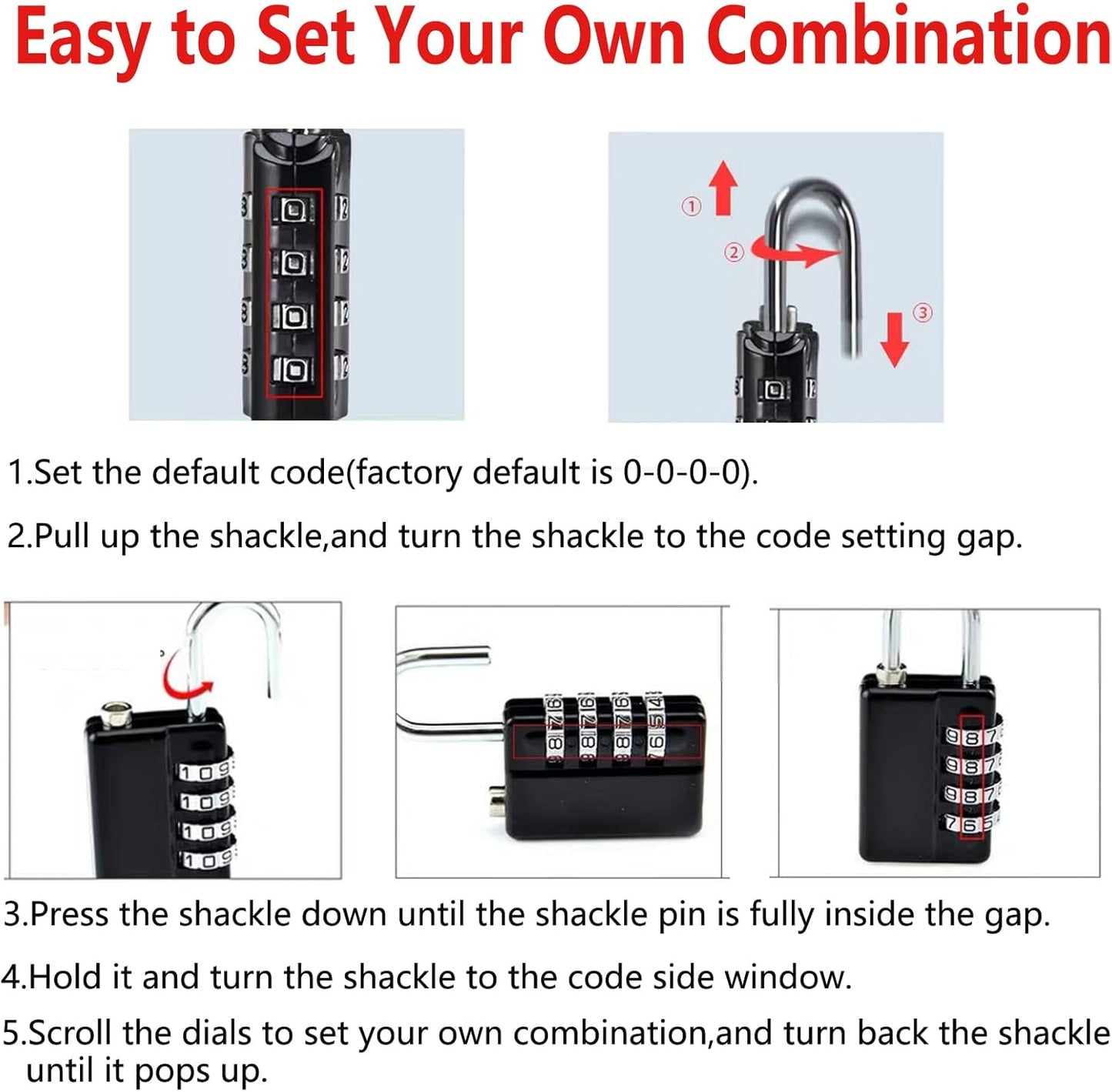 Easy to Set Your Own Combination

①
②
③

1.Set the default code(factory default is 0-0-0-0).

2.Pull up the shackle,and turn the shackle to the code setting gap.

3.Press the shackle down until the shackle pin is fully inside the gap.

4.Hold it and turn the shackle to the code side window.

5.Scroll the dials to set your own combination,and turn back the shackle until it pops up.