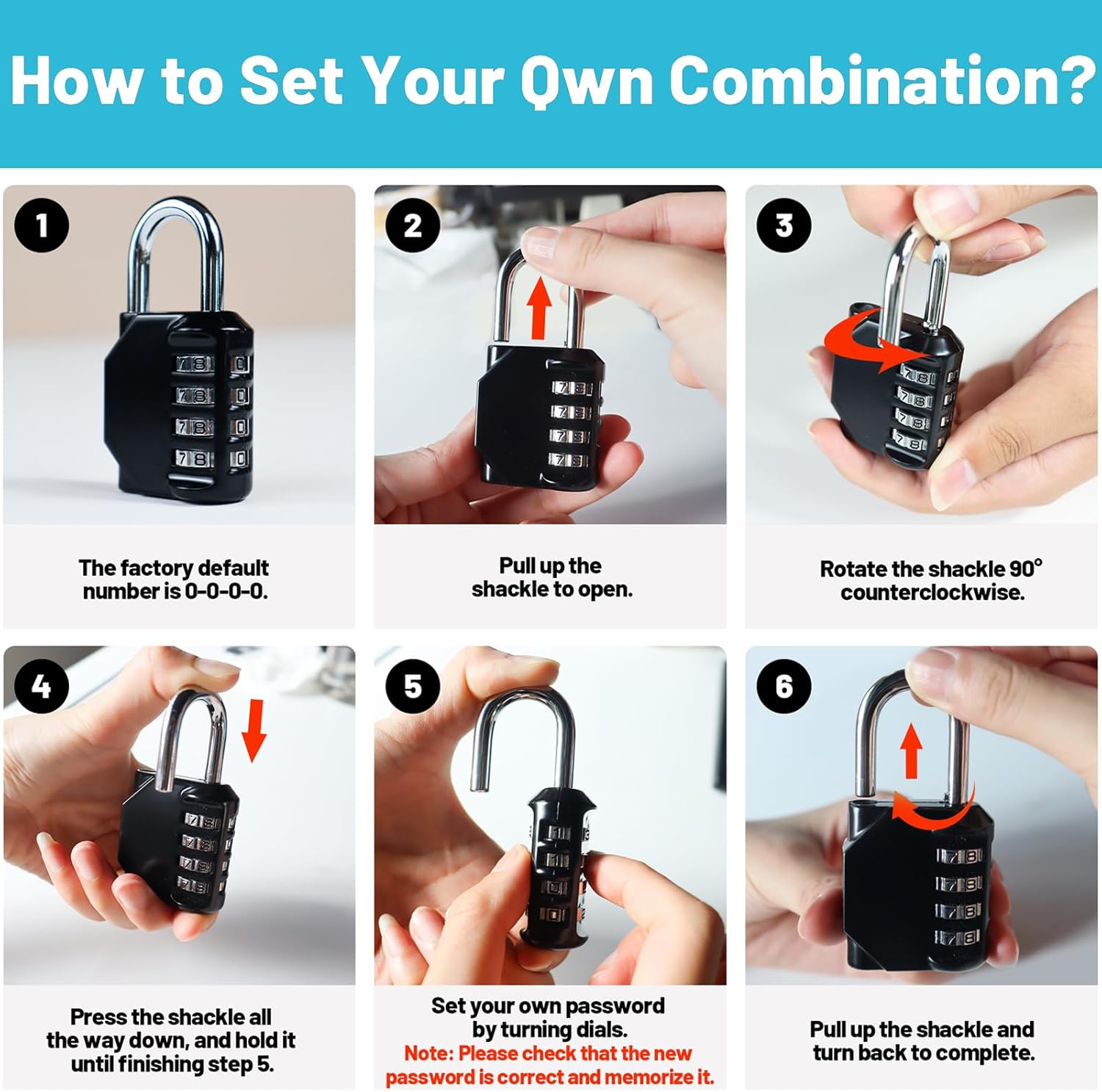 How to Set Your Own Combination?

1

The factory default number is 0-0-0-0.

2

Pull up the shackle to open.

3

Rotate the shackle 90° counterclockwise.

4

Press the shackle all the way down, and hold it until finishing step 5.

5

Set your own password by turning dials.
Note: Please check that the new password is correct and memorize it.

6

Pull up the shackle and turn back to complete.