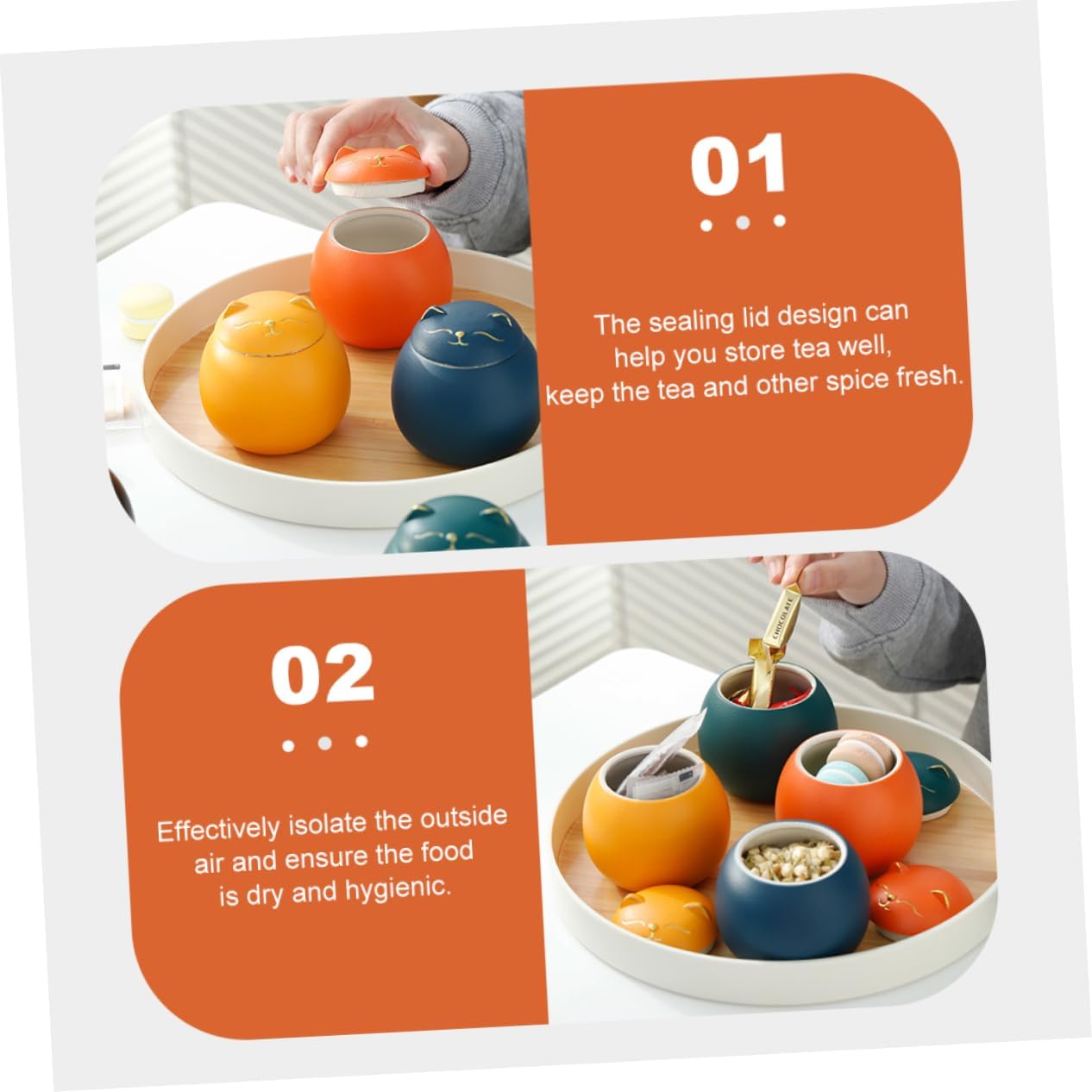 01

The sealing lid design can help you store tea well, keep the tea and other spice fresh.

02

Effectively isolate the outside air and ensure the food is dry and hygienic.

CHOCOLATE