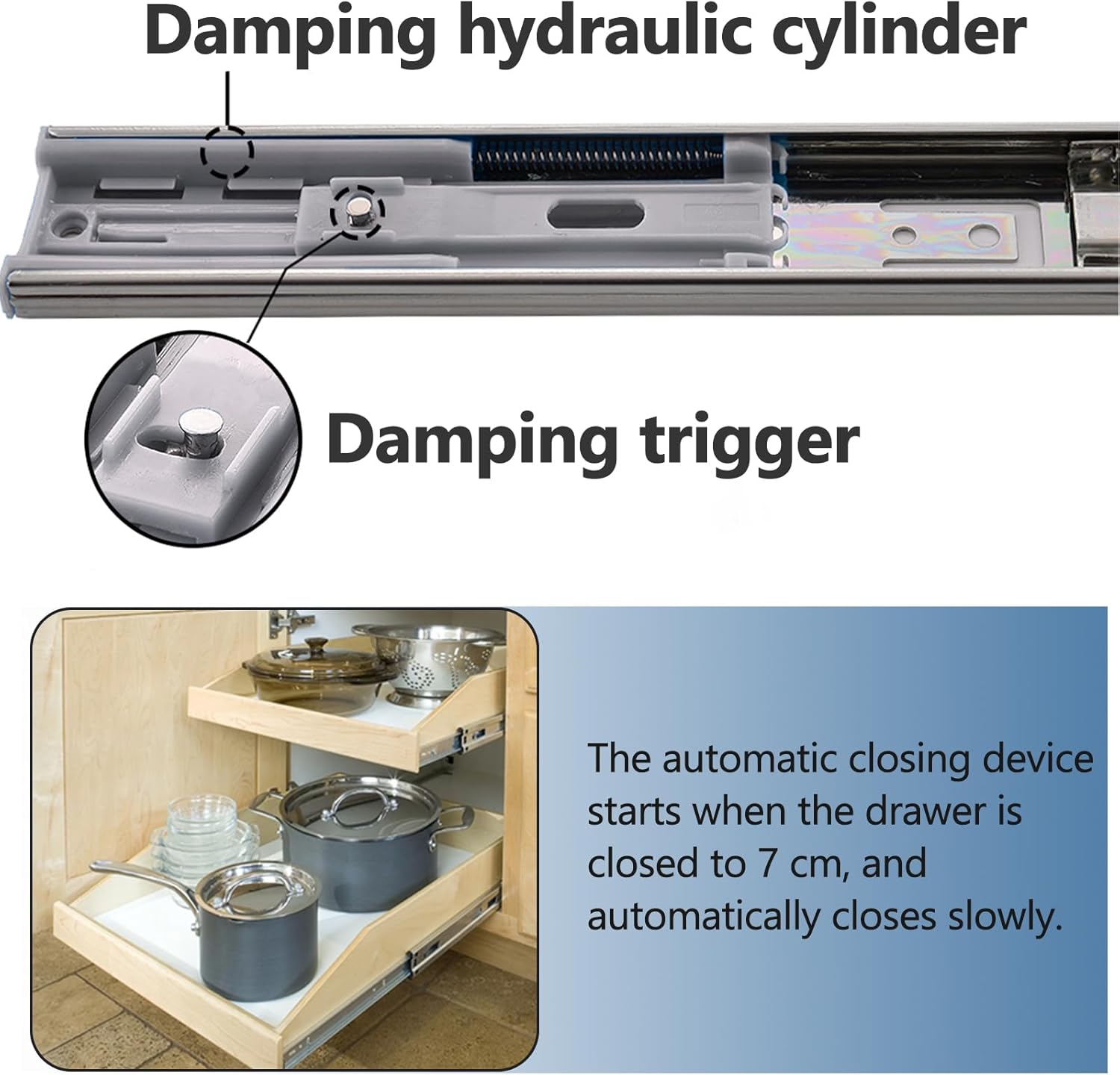 Damping hydraulic cylinder

Damping trigger

The automatic closing device starts when the drawer is closed to 7 cm, and automatically closes slowly.