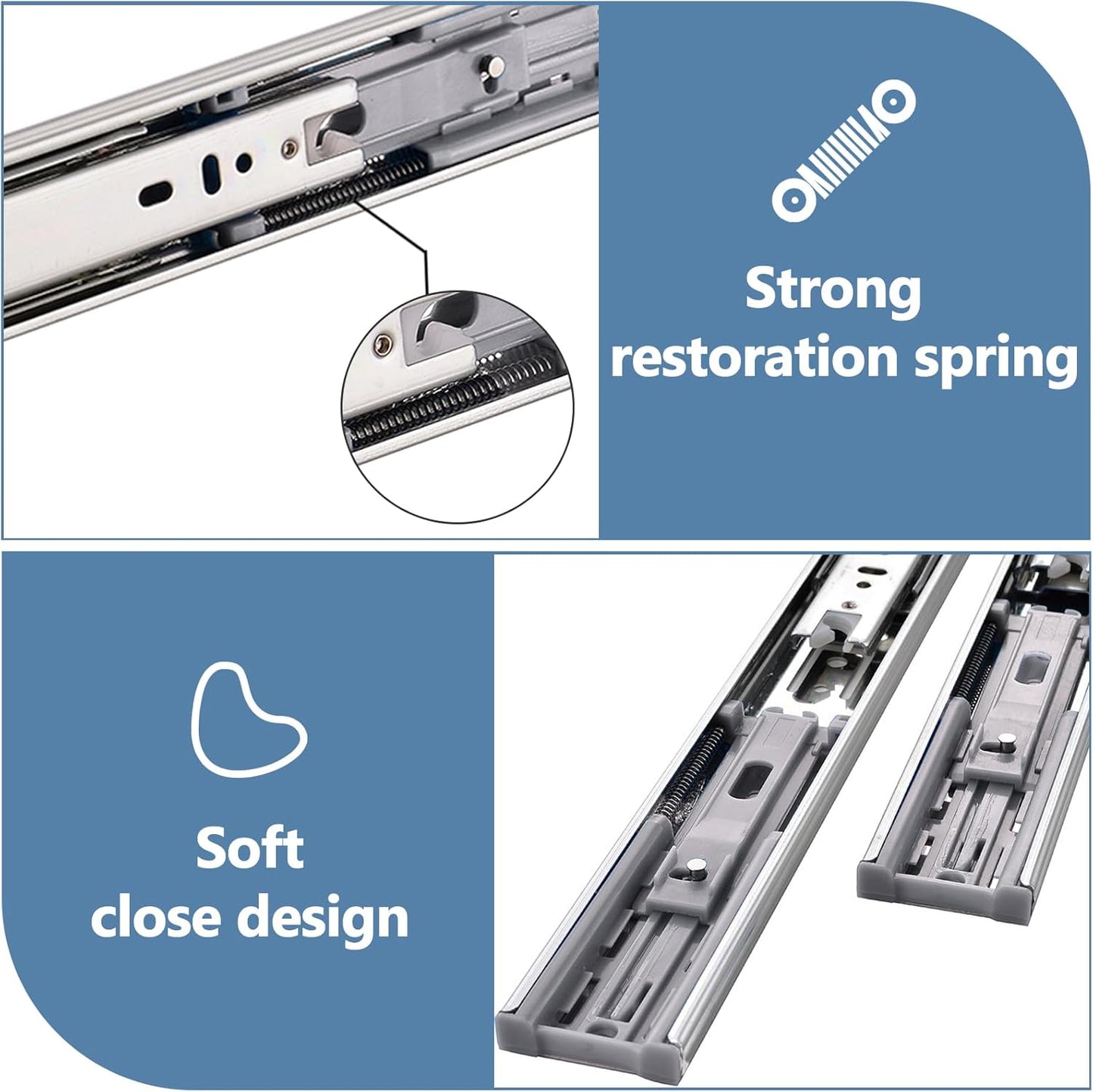 Strong restoration spring

Soft close design