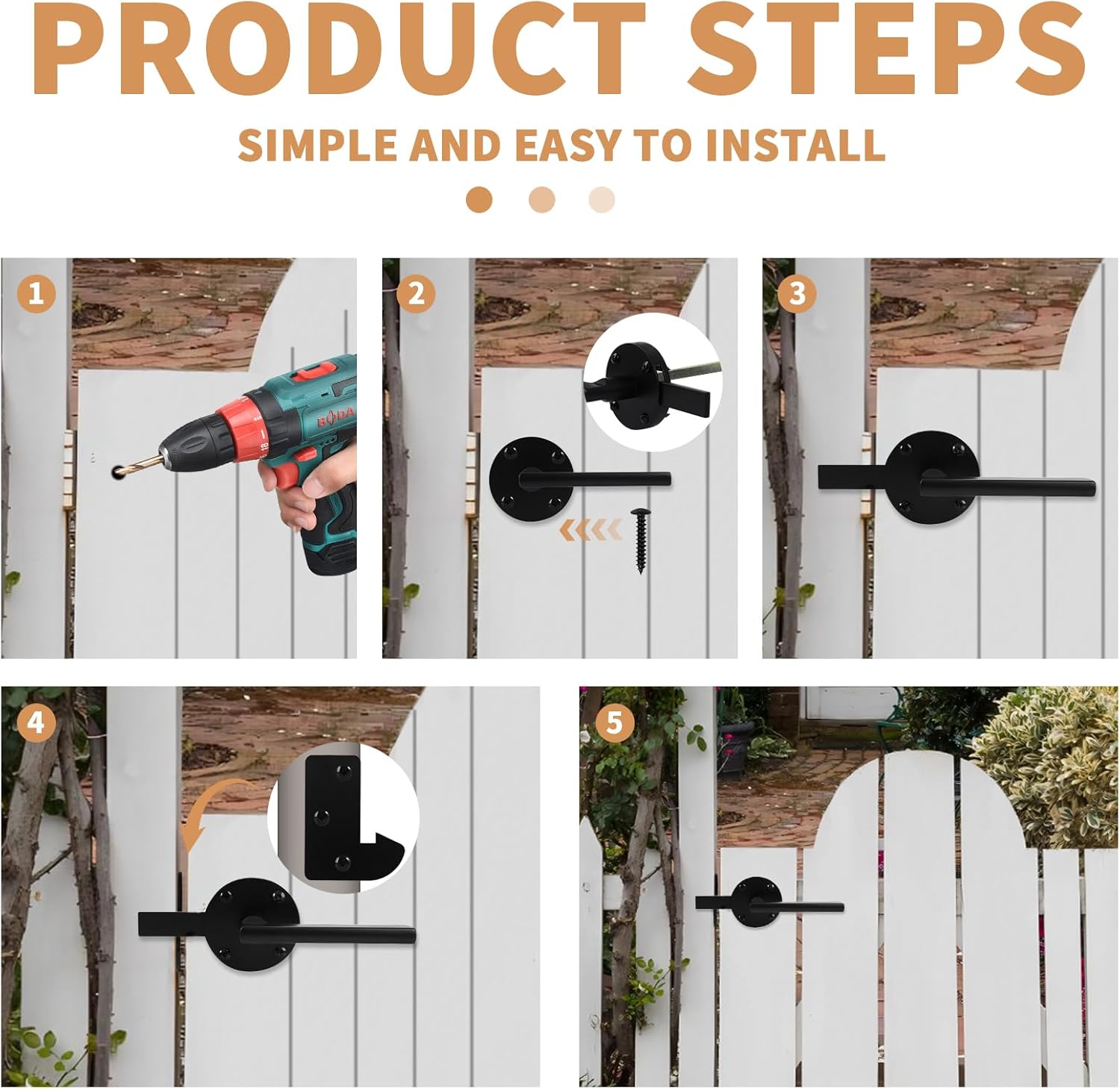 PRODUCT STEPS

SIMPLE AND EASY TO INSTALL

1

BODA

2

3

4

5