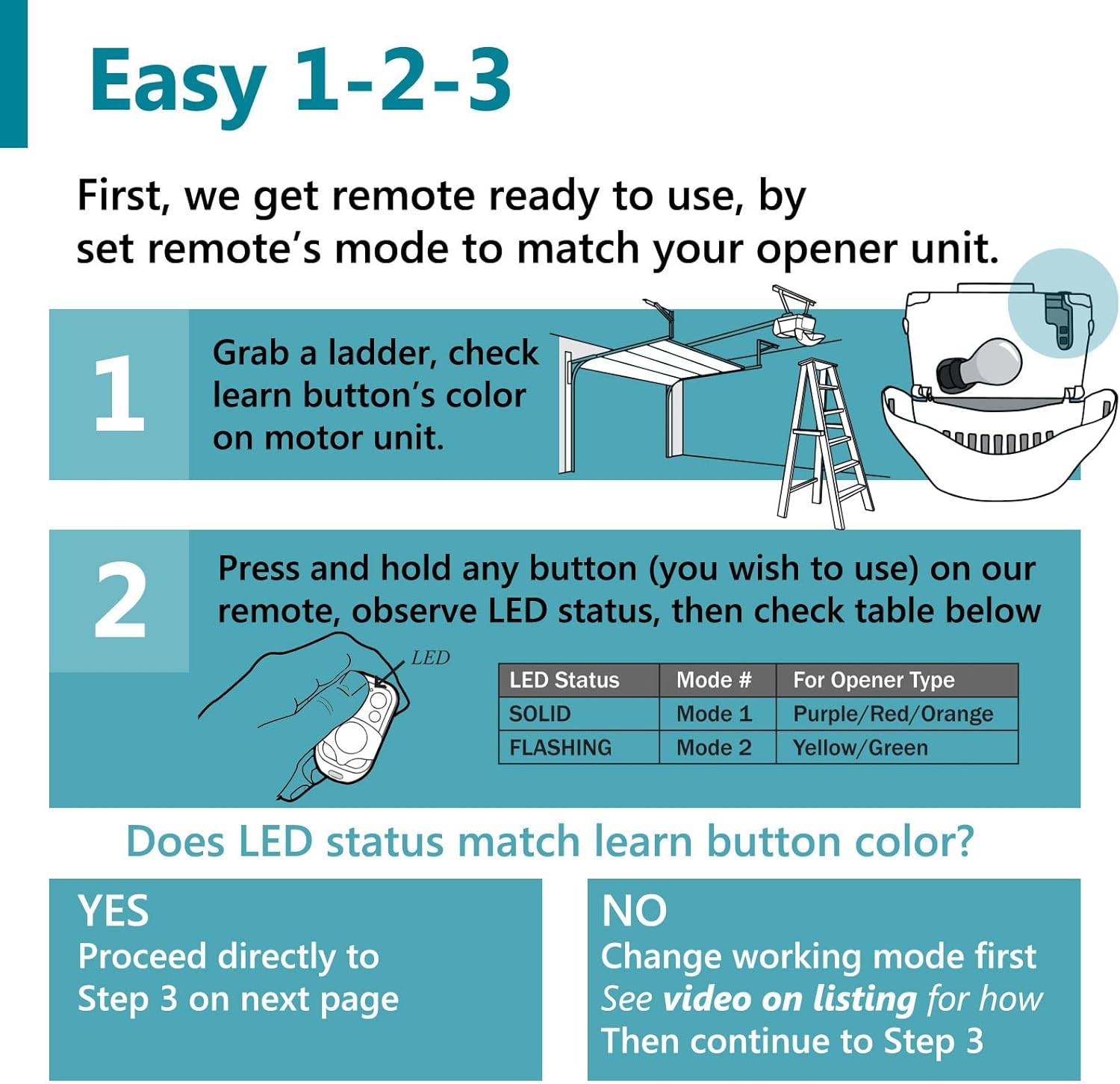 Easy 1-2-3

First, we get remote ready to use, by set remote's mode to match your opener unit.

1

Grab a ladder, check learn button's color on motor unit.

2

Press and hold any button (you wish to use) on our remote, observe LED status, then check table below

LED

| LED Status | Mode # | For Opener Type |
|---|---|---|
| SOLID | Mode 1 | Purple/Red/Orange |
| FLASHING | Mode 2 | Yellow/Green |

Does LED status match learn button color?

YES
Proceed directly to Step 3 on next page

NO
Change working mode first
See video on listing for how
Then continue to Step 3