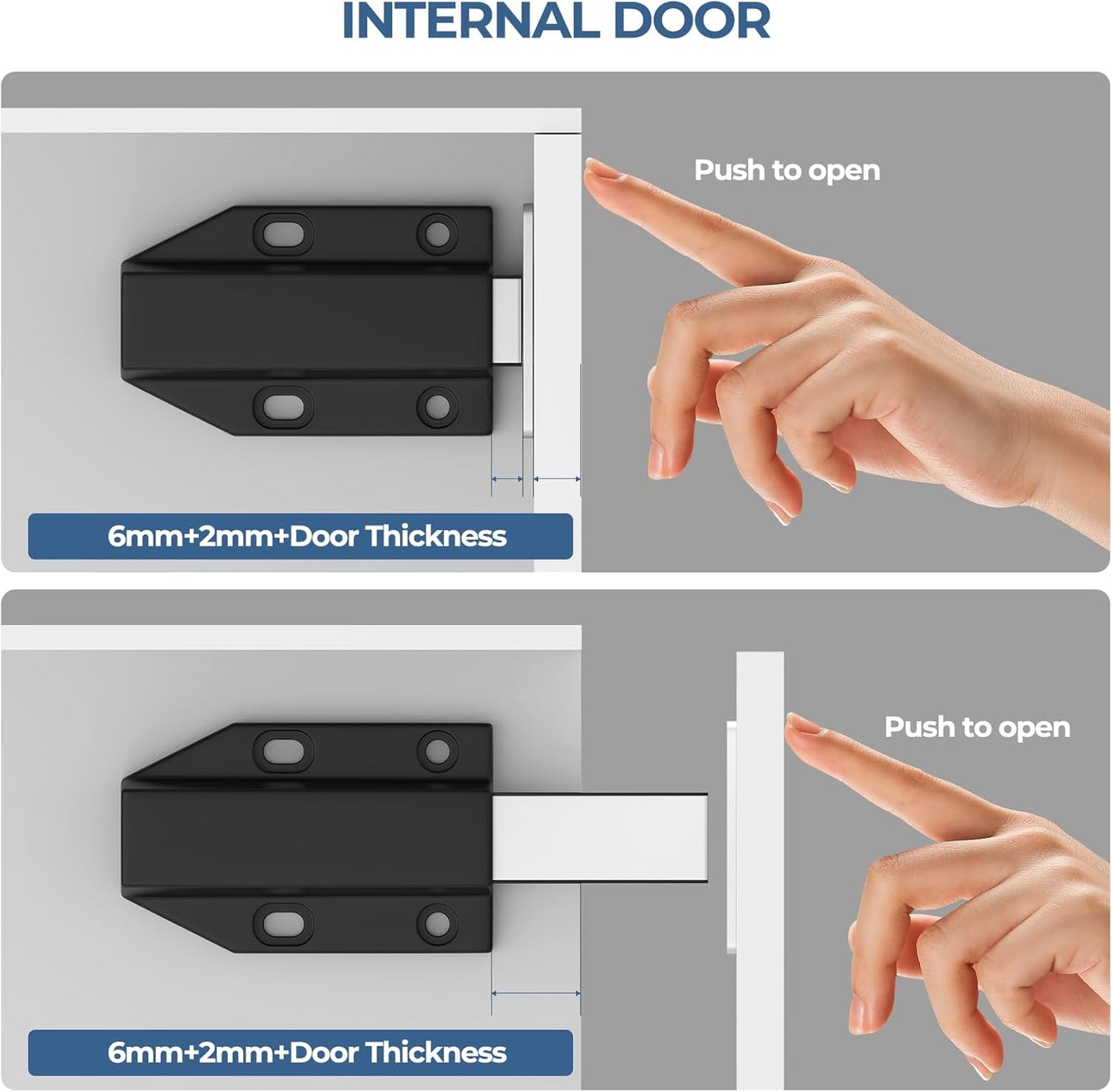 INTERNAL DOOR

Push to open

6mm+2mm+Door Thickness

Push to open

6mm+2mm+Door Thickness