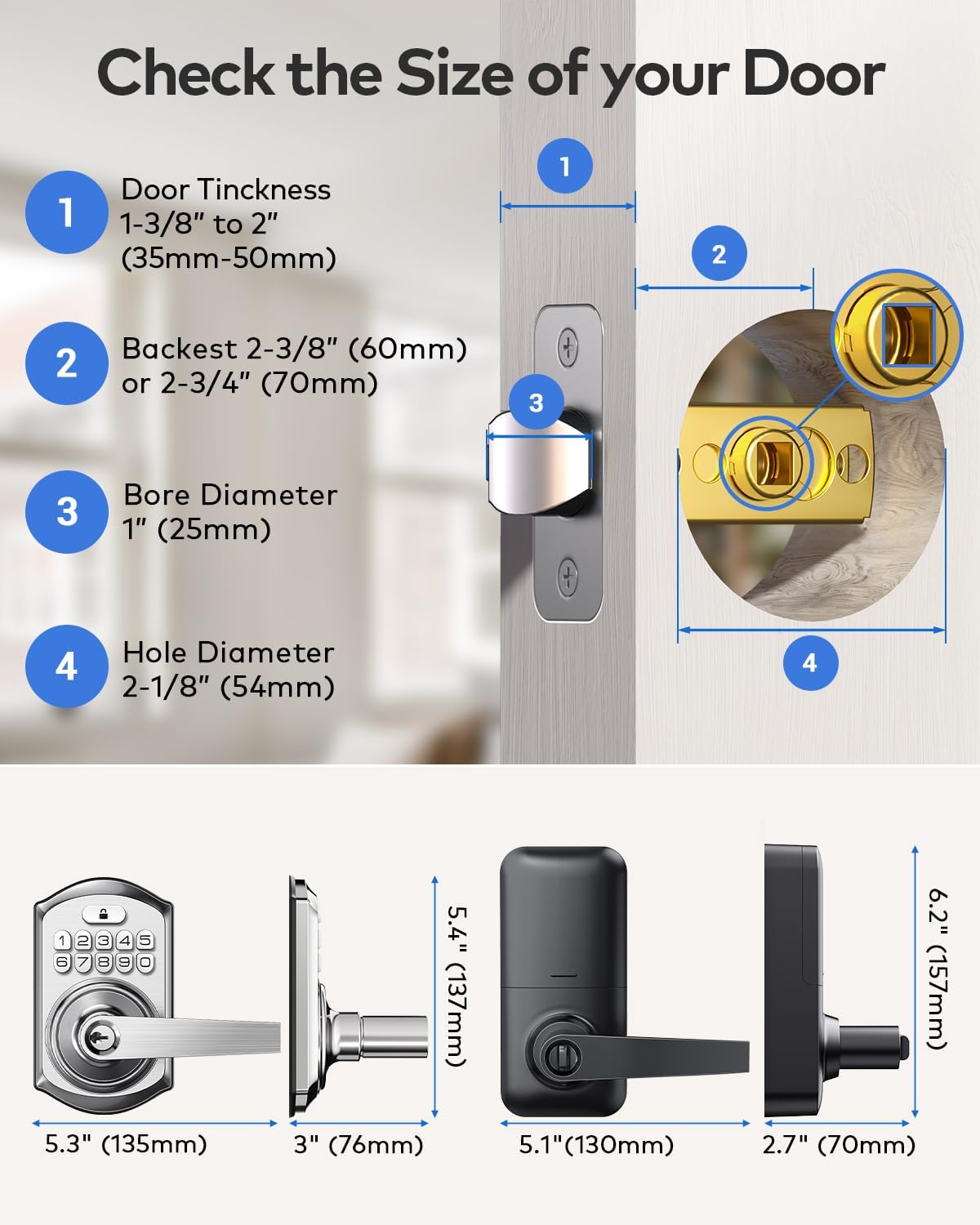 Check the Size of your Door

1 Door Tinckness 1-3/8" to 2" (35mm-50mm)

2 Backest 2-3/8" (60mm) or 2-3/4" (70mm)

3 Bore Diameter 1" (25mm)

4 Hole Diameter 2-1/8" (54mm)

1

2

3

4

1 2 3 4 5
6 7 8 9 0

5.3" (135mm)

3" (76mm)

5.4" (137mm)

5.1"(130mm)

2.7" (70mm)

6.2" (157mm)