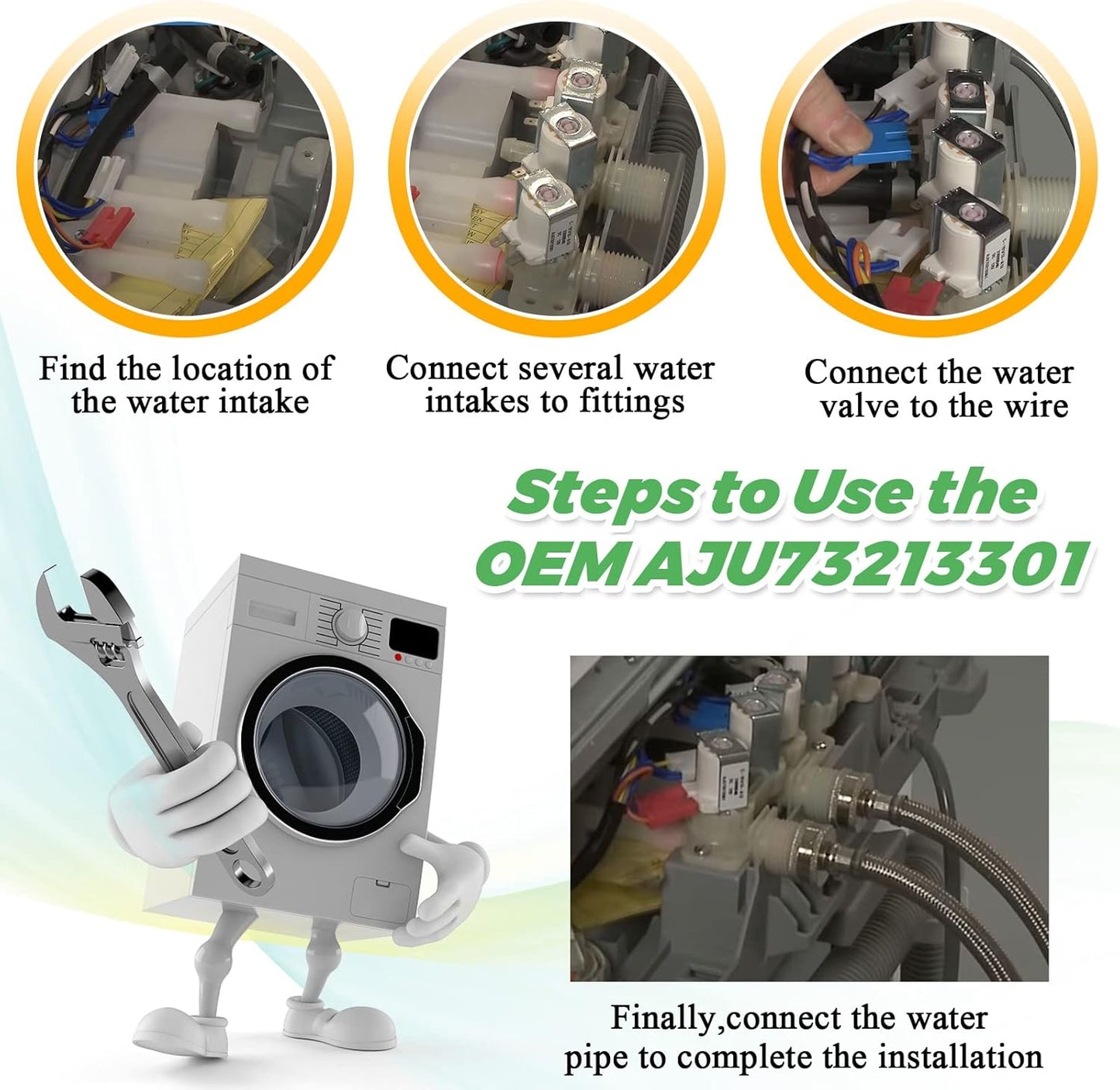 Find the location of the water intake

Connect several water intakes to fittings

Connect the water valve to the wire

Steps to Use the OEM AJU73213301

Finally,connect the water pipe to complete the installation