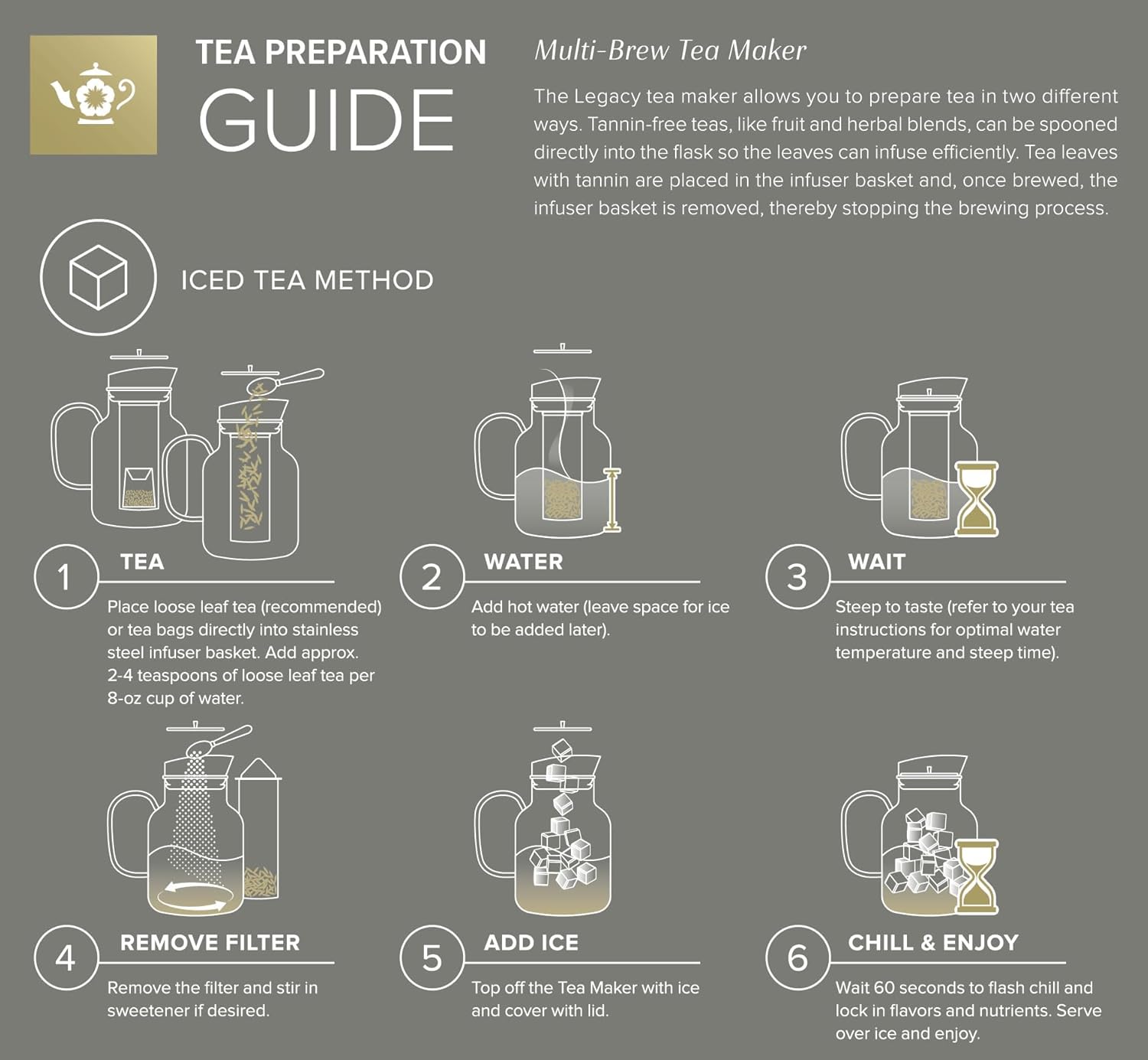 TEA PREPARATION GUIDE

Multi-Brew Tea Maker

The Legacy tea maker allows you to prepare tea in two different ways. Tannin-free teas, like fruit and herbal blends, can be spooned directly into the flask so the leaves can infuse efficiently. Tea leaves with tannin are placed in the infuser basket and, once brewed, the infuser basket is removed, thereby stopping the brewing process.

ICED TEA METHOD

1 TEA
Place loose leaf tea (recommended) or tea bags directly into stainless steel infuser basket. Add approx. 2-4 teaspoons of loose leaf tea per 8-oz cup of water.

2 WATER
Add hot water (leave space for ice to be added later).

3 WAIT
Steep to taste (refer to your tea instructions for optimal water temperature and steep time).

4 REMOVE FILTER
Remove the filter and stir in sweetener if desired.

5 ADD ICE
Top off the Tea Maker with ice and cover with lid.

6 CHILL & ENJOY
Wait 60 seconds to flash chill and lock in flavors and nutrients. Serve over ice and enjoy.