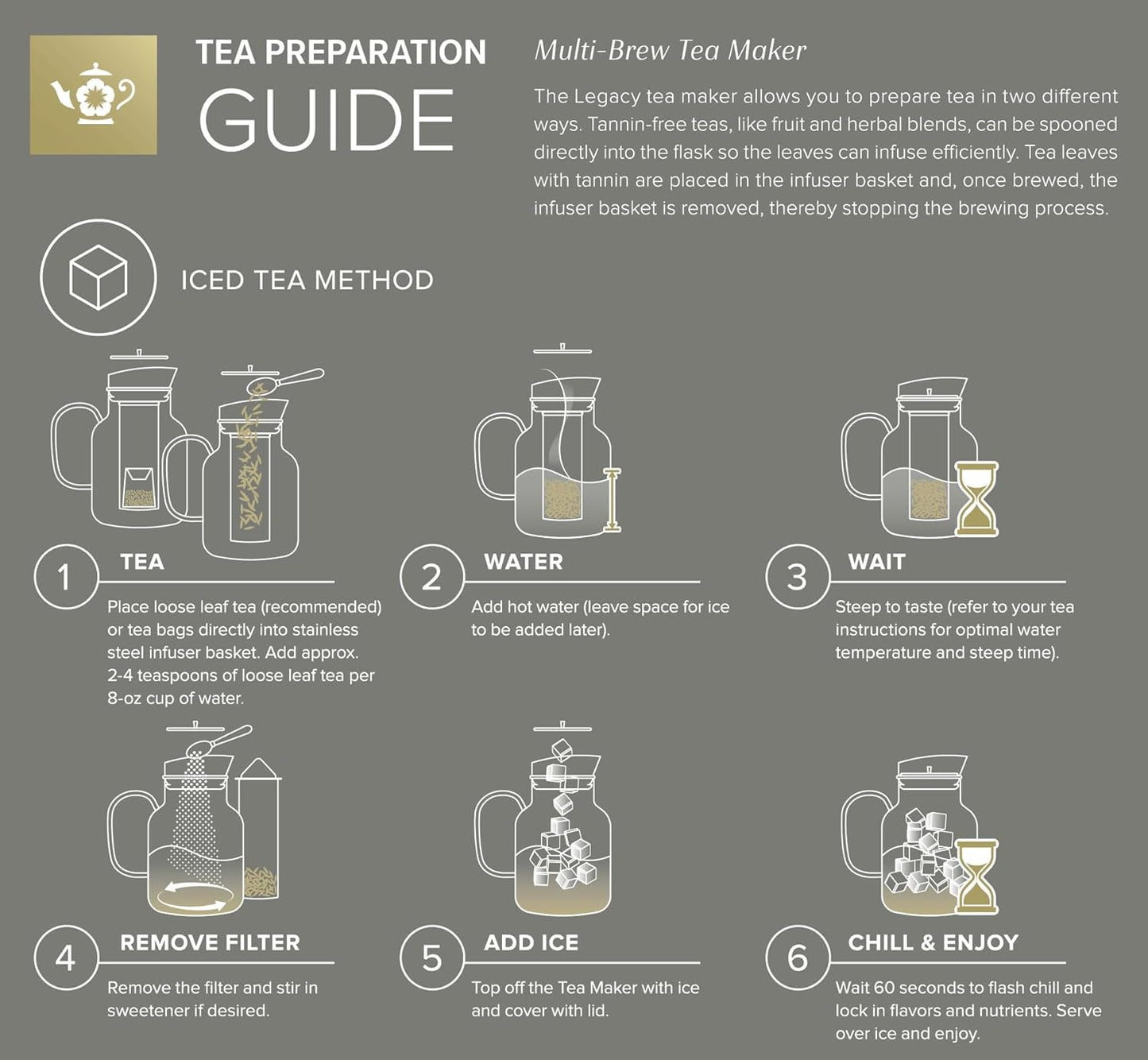 TEA PREPARATION
GUIDE

Multi-Brew Tea Maker

The Legacy tea maker allows you to prepare tea in two different ways. Tannin-free teas, like fruit and herbal blends, can be spooned directly into the flask so the leaves can infuse efficiently. Tea leaves with tannin are placed in the infuser basket and, once brewed, the infuser basket is removed, thereby stopping the brewing process.

ICED TEA METHOD

1 TEA
Place loose leaf tea (recommended) or tea bags directly into stainless steel infuser basket. Add approx. 2-4 teaspoons of loose leaf tea per 8-oz cup of water.

2 WATER
Add hot water (leave space for ice to be added later).

3 WAIT
Steep to taste (refer to your tea instructions for optimal water temperature and steep time).

4 REMOVE FILTER
Remove the filter and stir in sweetener if desired.

5 ADD ICE
Top off the Tea Maker with ice and cover with lid.

6 CHILL & ENJOY
Wait 60 seconds to flash chill and lock in flavors and nutrients. Serve over ice and enjoy.