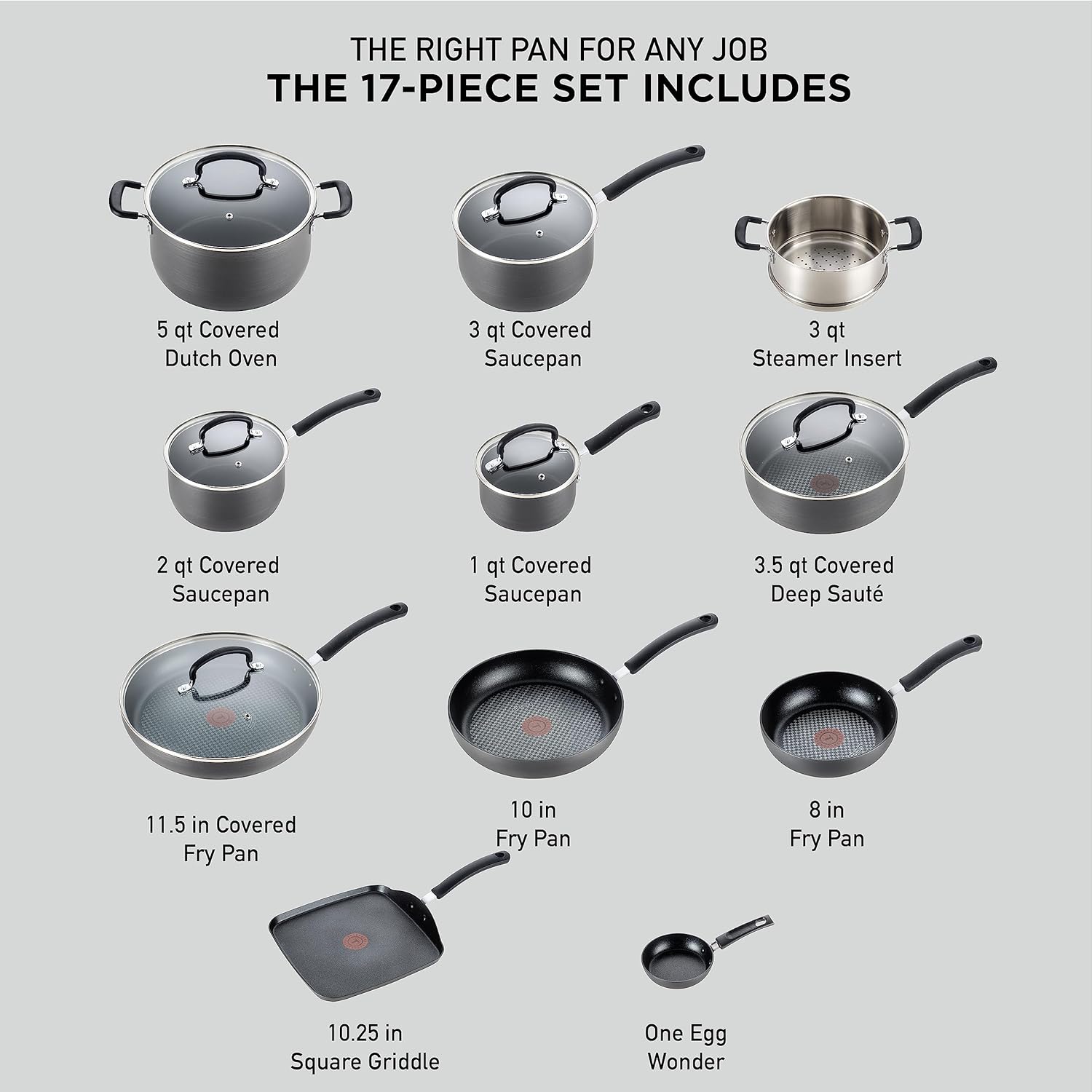 THE RIGHT PAN FOR ANY JOB
THE 17-PIECE SET INCLUDES

5 qt Covered
Dutch Oven

3 qt Covered
Saucepan

3 qt
Steamer Insert

2 qt Covered
Saucepan

1 qt Covered
Saucepan

3.5 qt Covered
Deep Sauté

11.5 in Covered
Fry Pan

10 in
Fry Pan

8 in
Fry Pan

10.25 in
Square Griddle

One Egg
Wonder