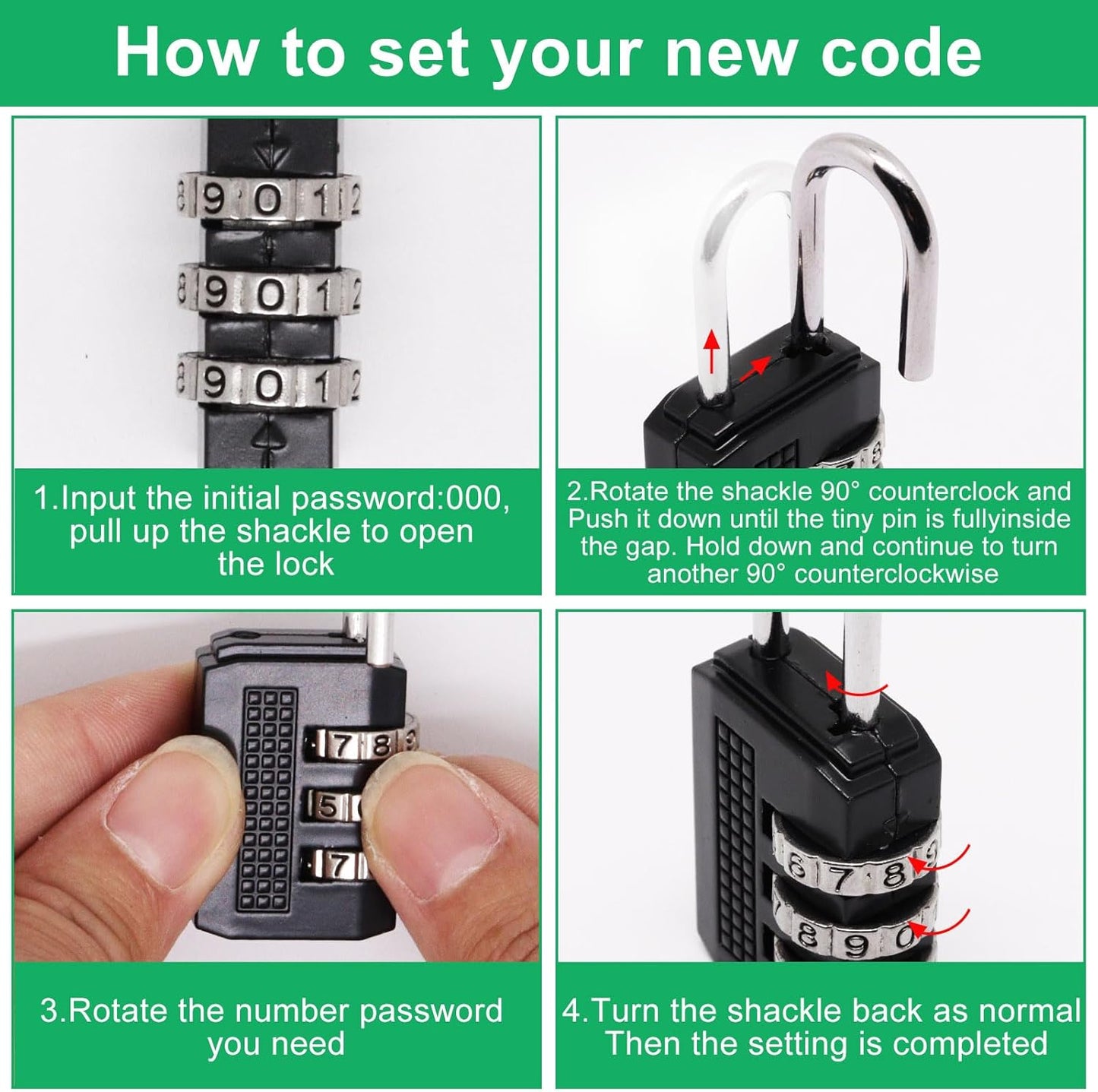 How to set your new code

8 9 0 1 2
8 9 0 1 2
8 9 0 1 2

1.Input the initial password:000, pull up the shackle to open the lock

2.Rotate the shackle 90° counterclock and Push it down until the tiny pin is fullyinside the gap. Hold down and continue to turn another 90° counterclockwise

7 8
5
7

3.Rotate the number password you need

6 7 8
8 9 0

4.Turn the shackle back as normal Then the setting is completed