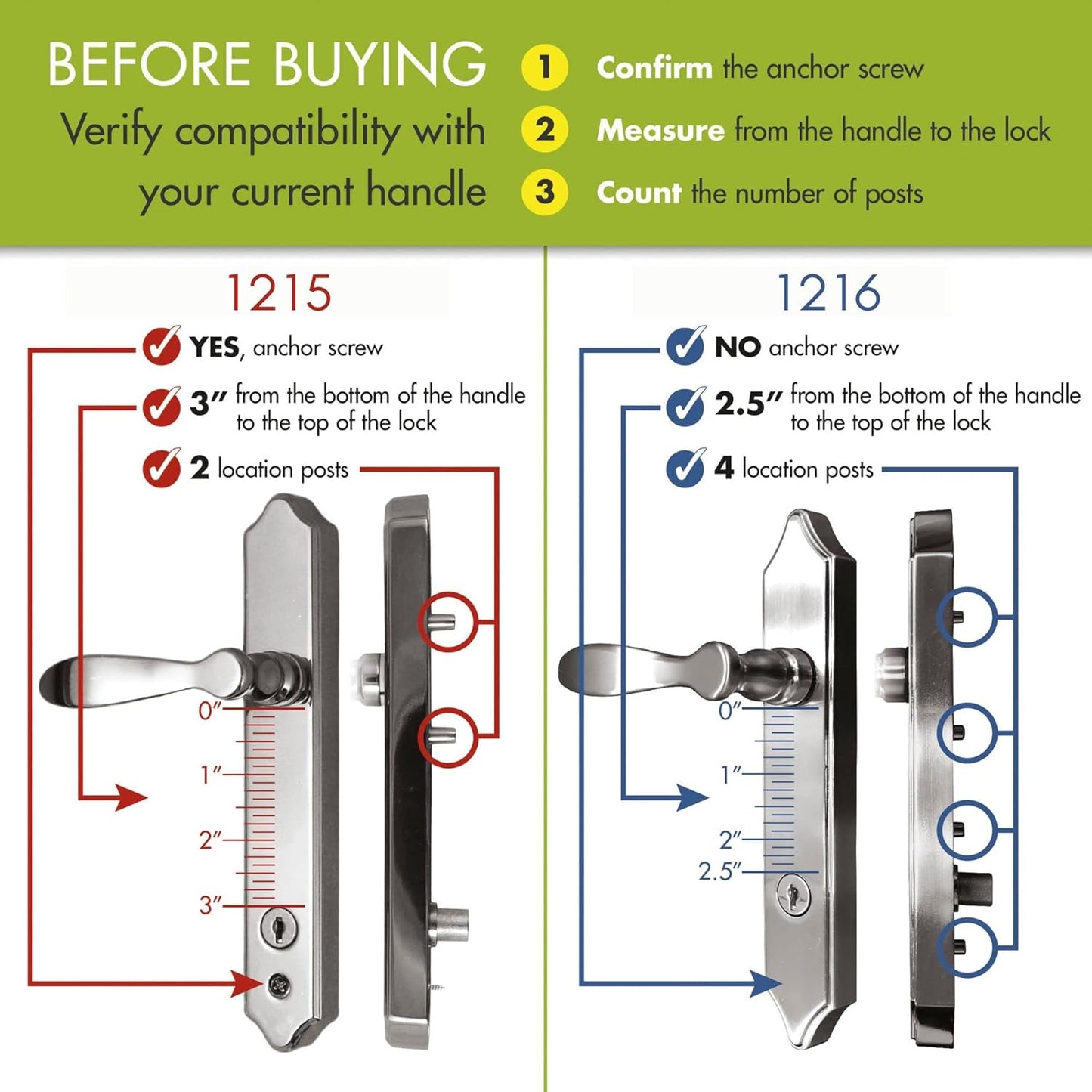 BEFORE BUYING
Verify compatibility with your current handle

1 Confirm the anchor screw
2 Measure from the handle to the lock
3 Count the number of posts

1215

YES, anchor screw
3″ from the bottom of the handle to the top of the lock
2 location posts

0″
1″
2″
3″

1216

NO anchor screw
2.5″ from the bottom of the handle to the top of the lock
4 location posts

0″
1″
2″
2.5″