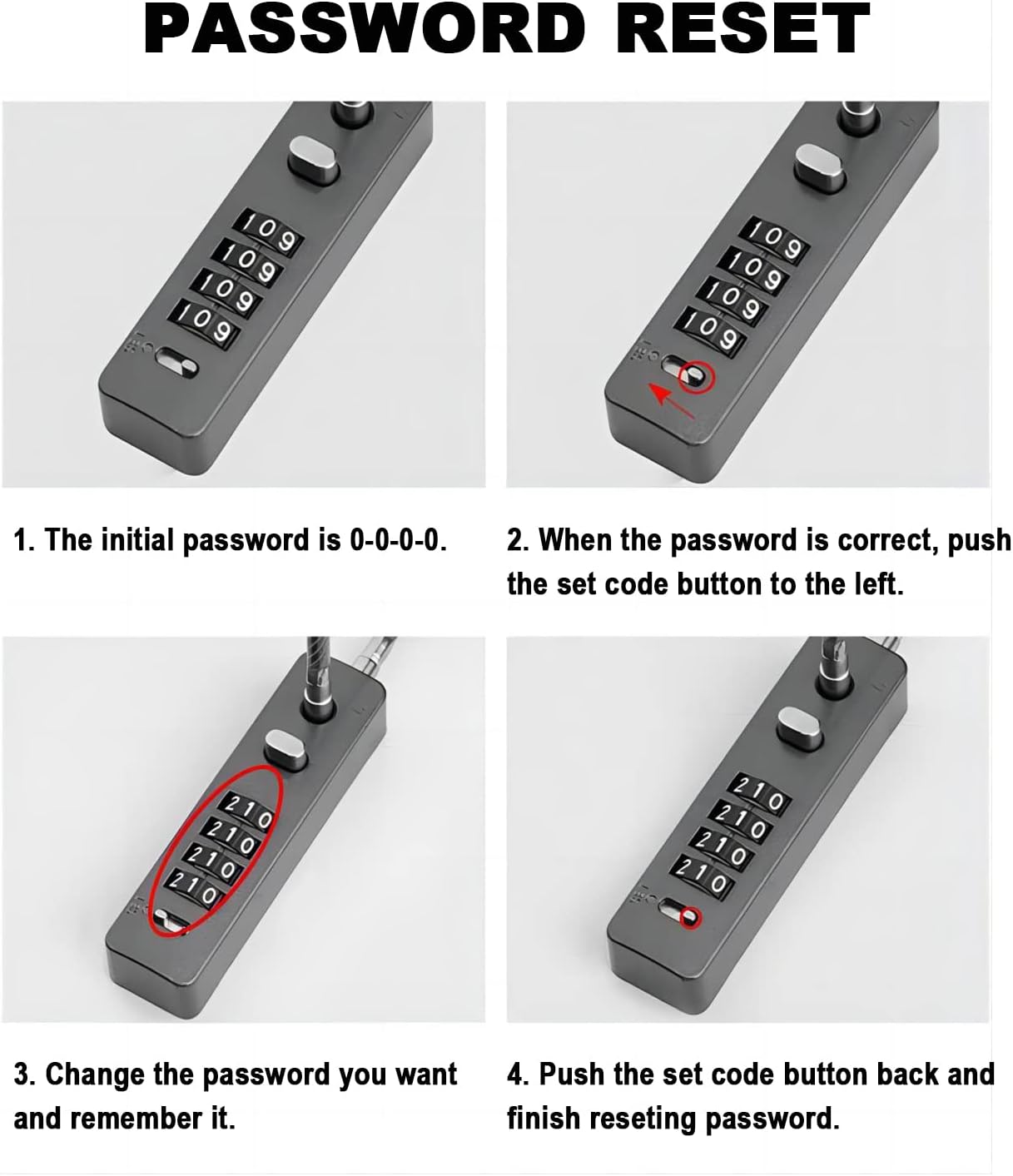 PASSWORD RESET

1 0 9
1 0 9
1 0 9
1 0 9

1 0 9
1 0 9
1 0 9
1 0 9

1. The initial password is 0-0-0-0.

2. When the password is correct, push the set code button to the left.

2 1 0
2 1 0
2 1 0
2 1 0

2 1 0
2 1 0
2 1 0
2 1 0

3. Change the password you want and remember it.

4. Push the set code button back and finish reseting password.