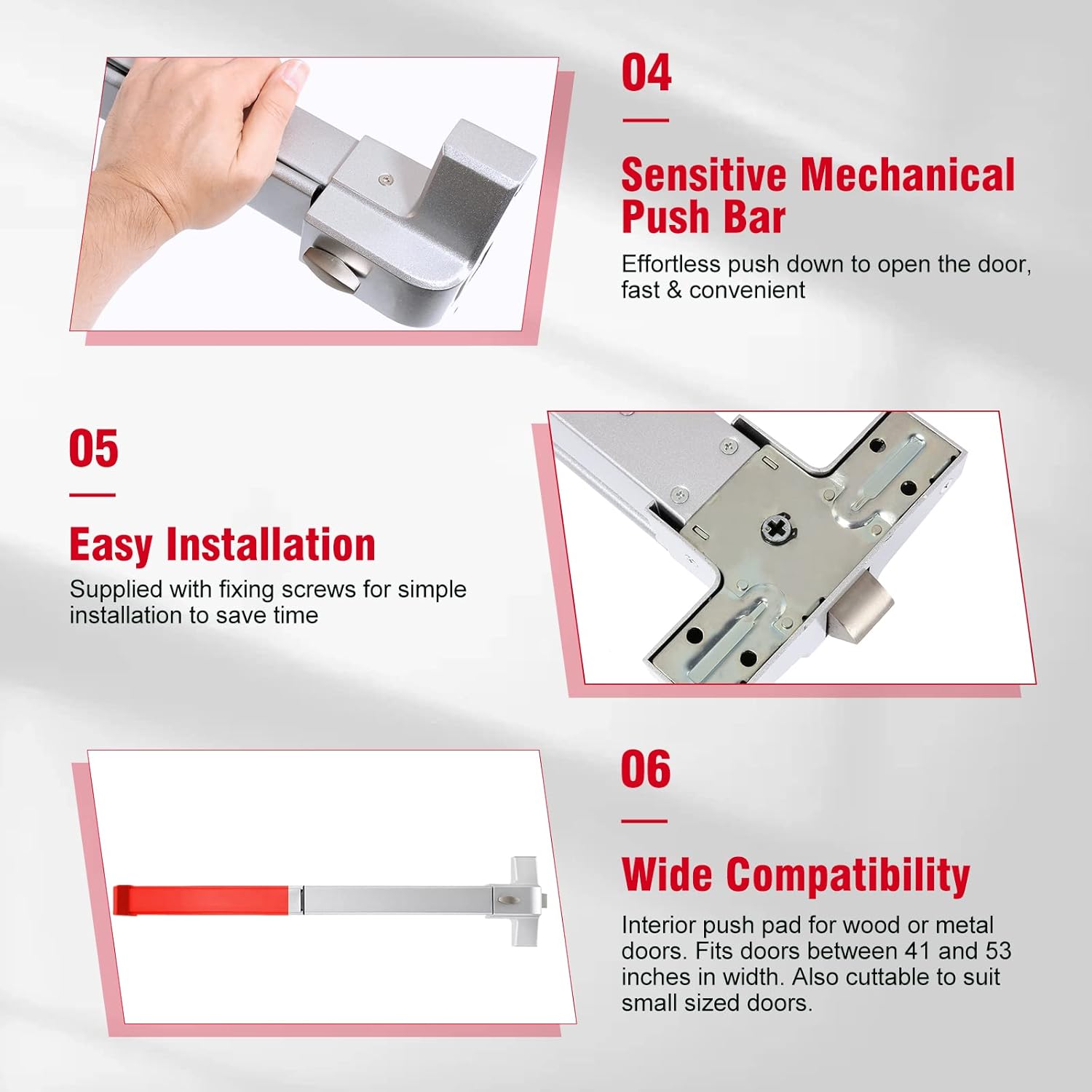 04

Sensitive Mechanical Push Bar

Effortless push down to open the door, fast & convenient

05

Easy Installation

Supplied with fixing screws for simple installation to save time

06

Wide Compatibility

Interior push pad for wood or metal doors. Fits doors between 41 and 53 inches in width. Also cuttable to suit small sized doors.