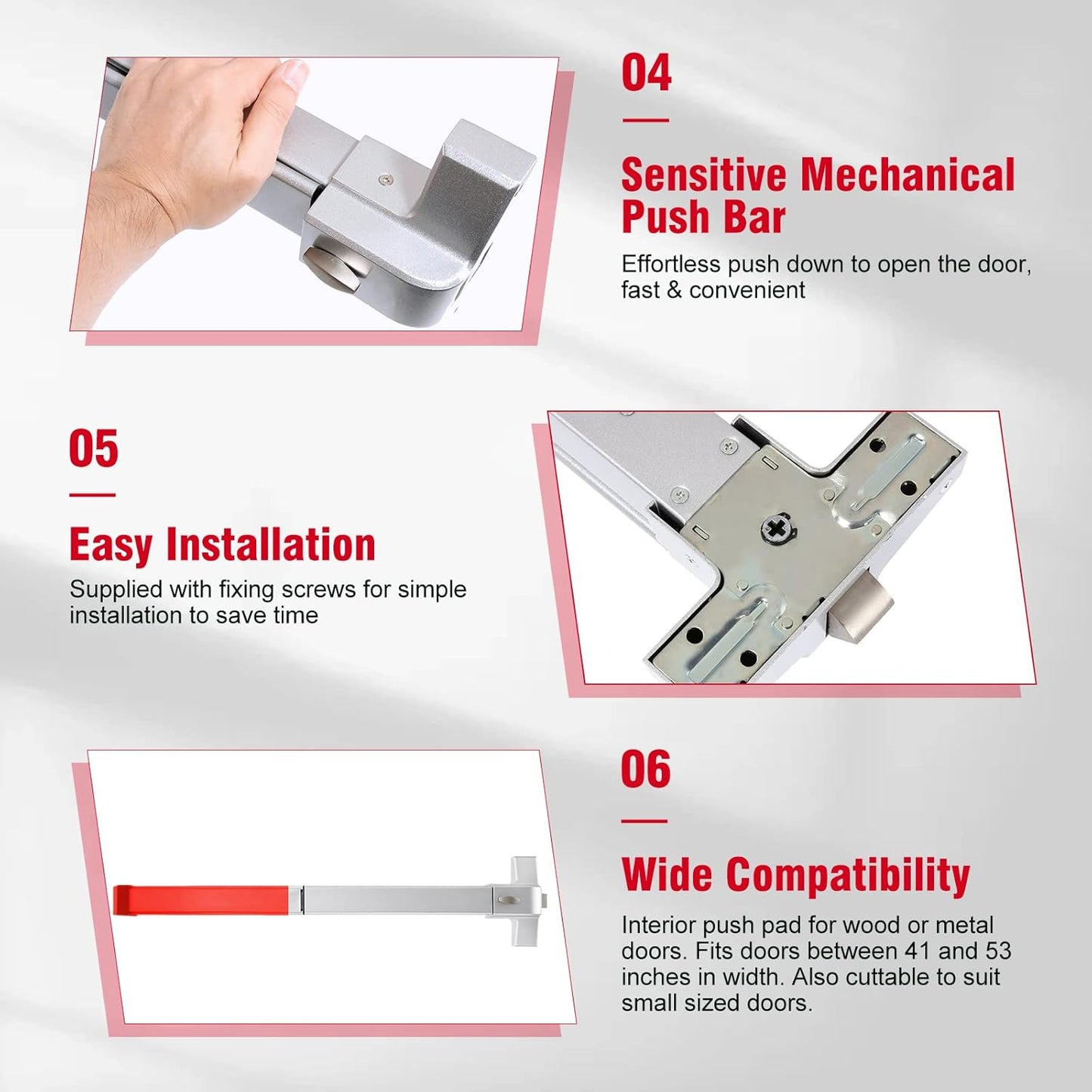 04

Sensitive Mechanical Push Bar

Effortless push down to open the door, fast & convenient

05

Easy Installation

Supplied with fixing screws for simple installation to save time

06

Wide Compatibility

Interior push pad for wood or metal doors. Fits doors between 41 and 53 inches in width. Also cuttable to suit small sized doors.