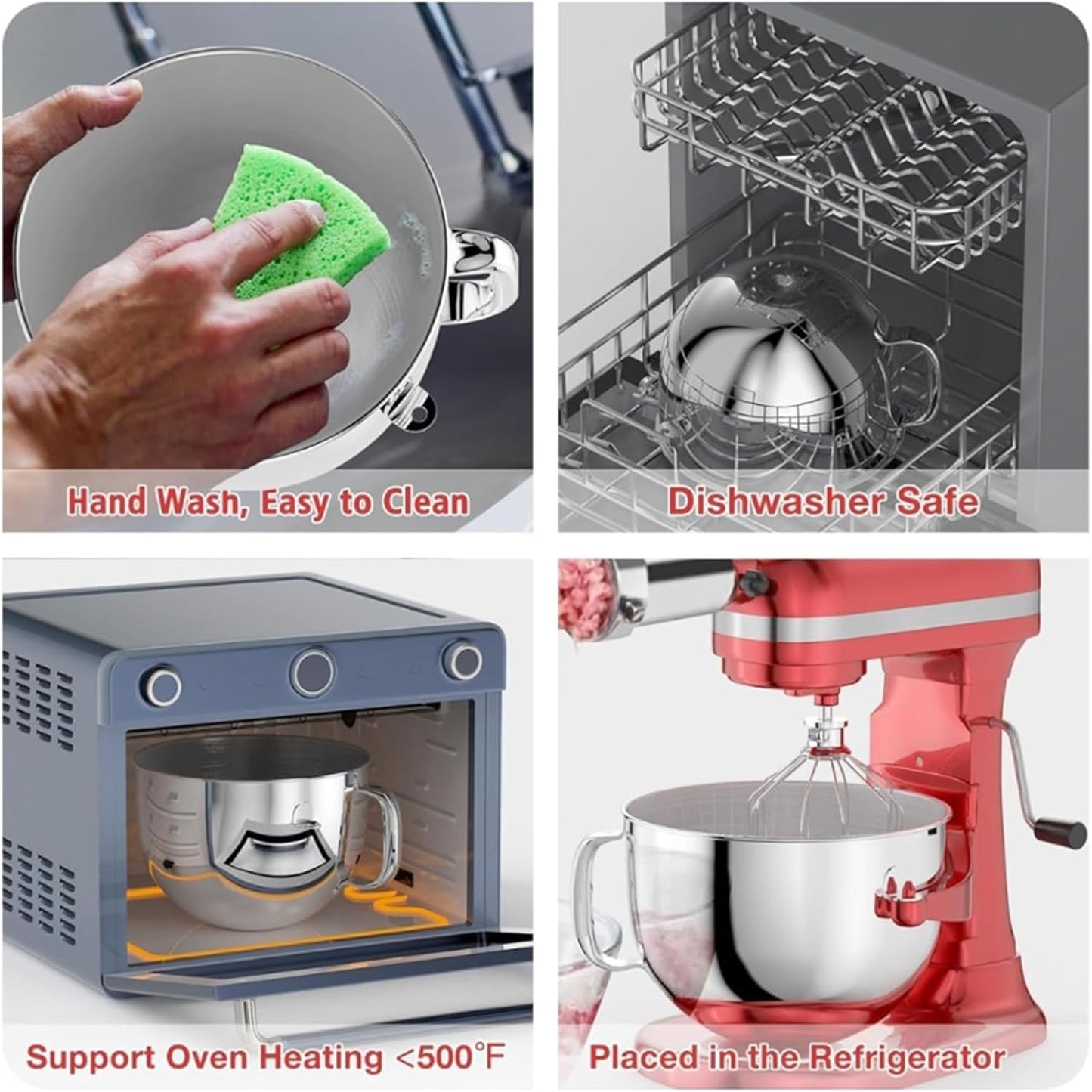 Hand Wash, Easy to Clean

Dishwasher Safe

Support Oven Heating <500°F

Placed in the Refrigerator