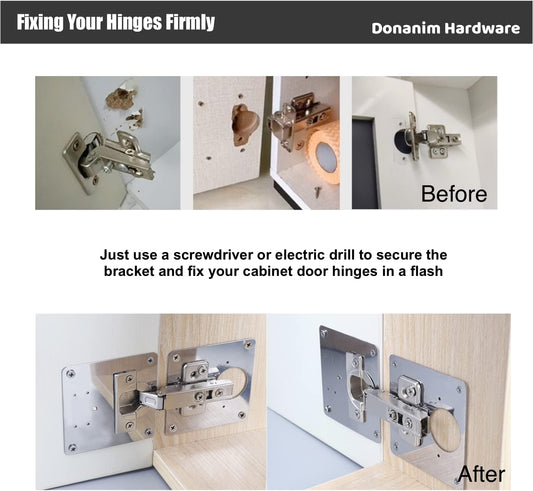 Fixing Your Hinges Firmly

Donanim Hardware

Before

Just use a screwdriver or electric drill to secure the bracket and fix your cabinet door hinges in a flash

After