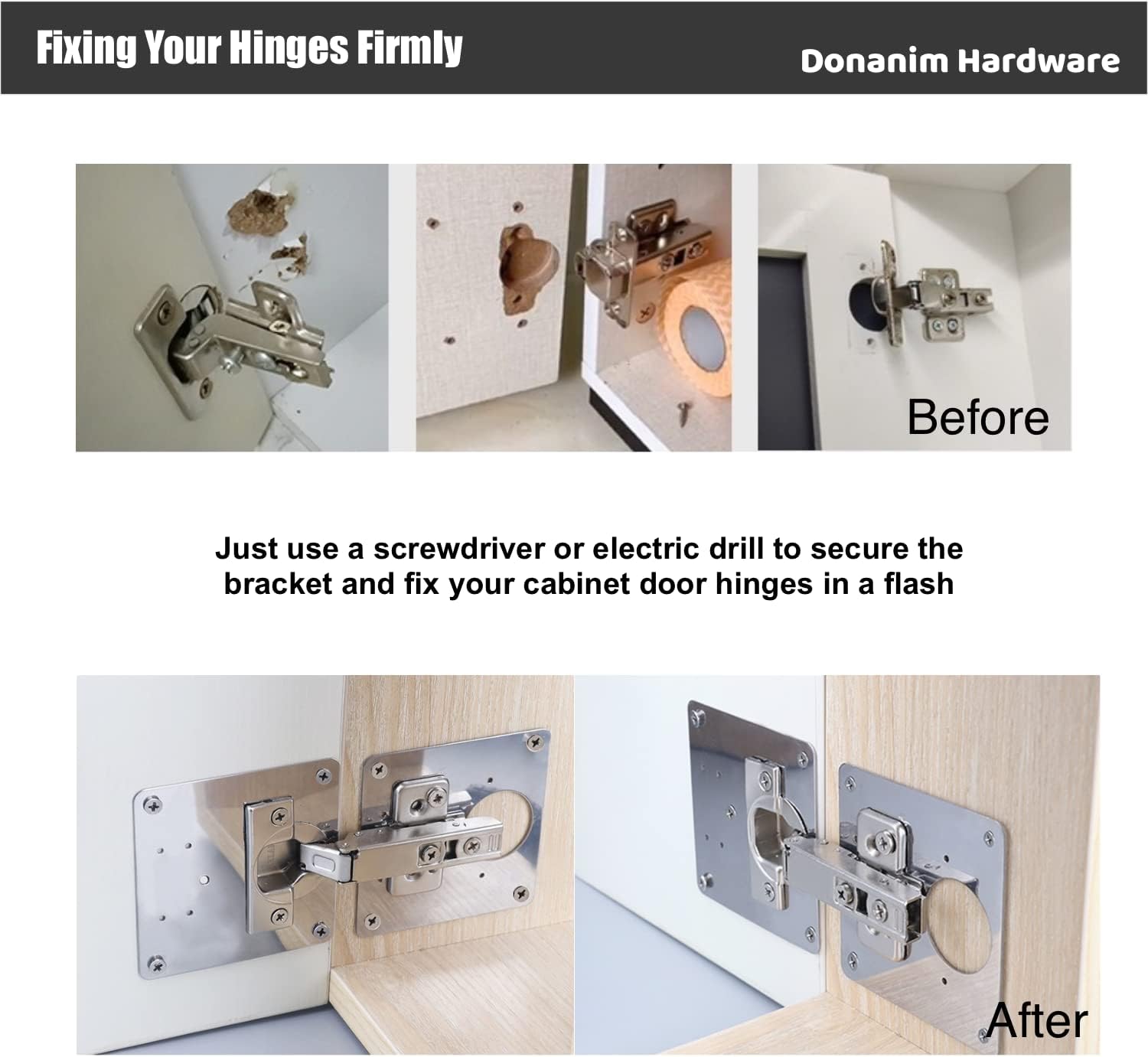 Fixing Your Hinges Firmly

Donanim Hardware

Before

Just use a screwdriver or electric drill to secure the bracket and fix your cabinet door hinges in a flash

After