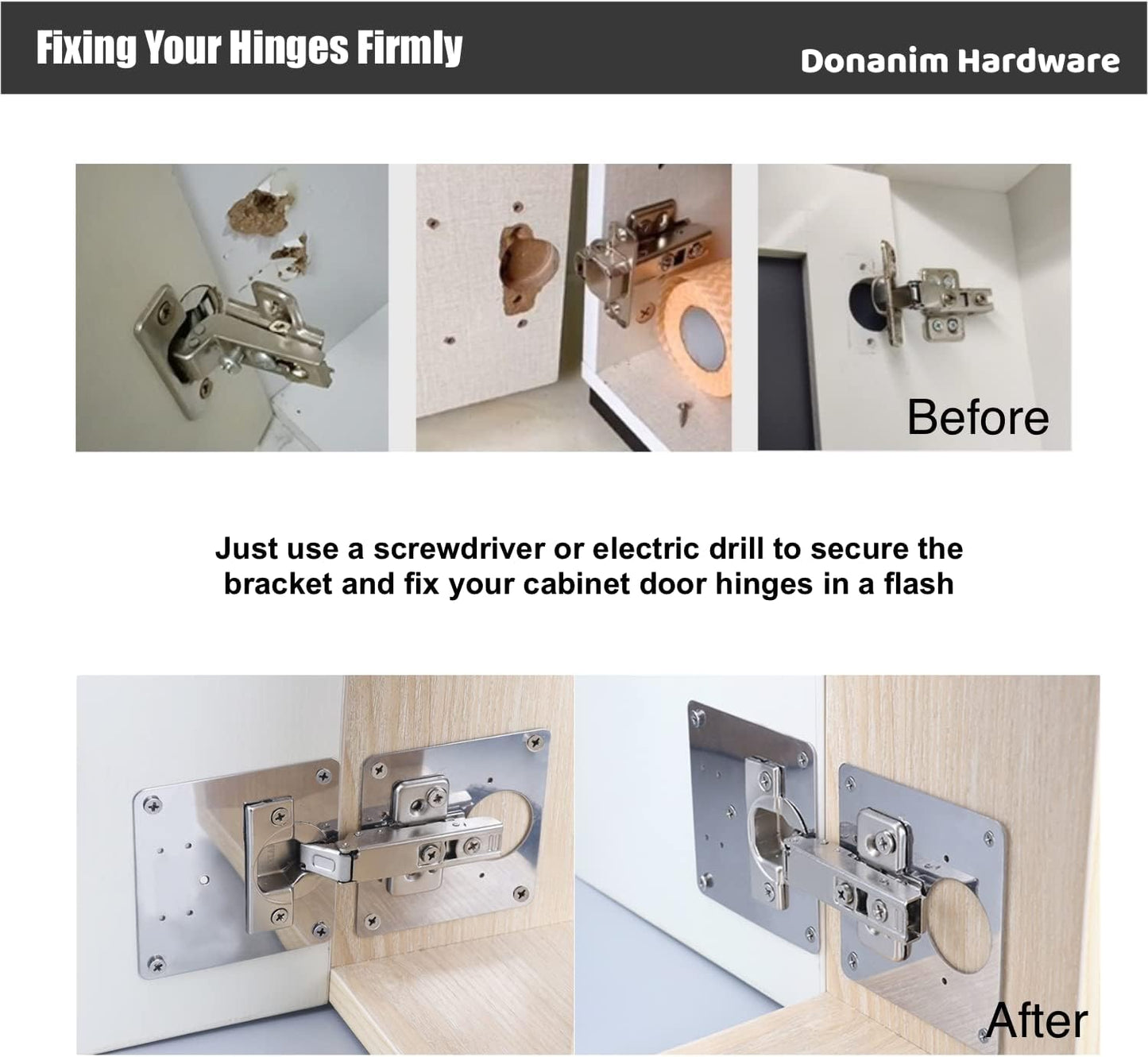 Fixing Your Hinges Firmly

Donanim Hardware

Before

Just use a screwdriver or electric drill to secure the bracket and fix your cabinet door hinges in a flash

After