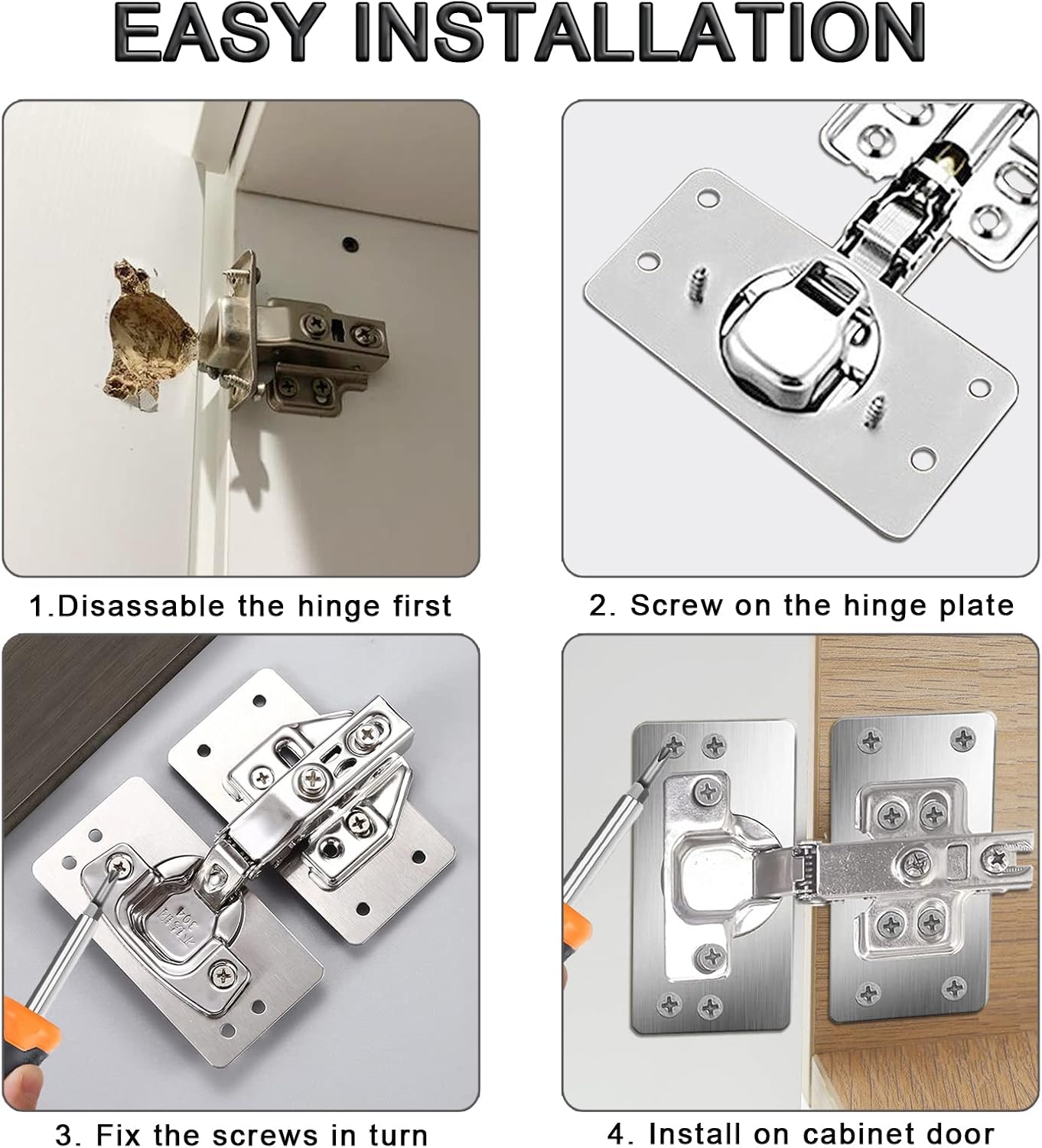 EASY INSTALLATION

1.Disassable the hinge first

2. Screw on the hinge plate

3. Fix the screws in turn

4. Install on cabinet door