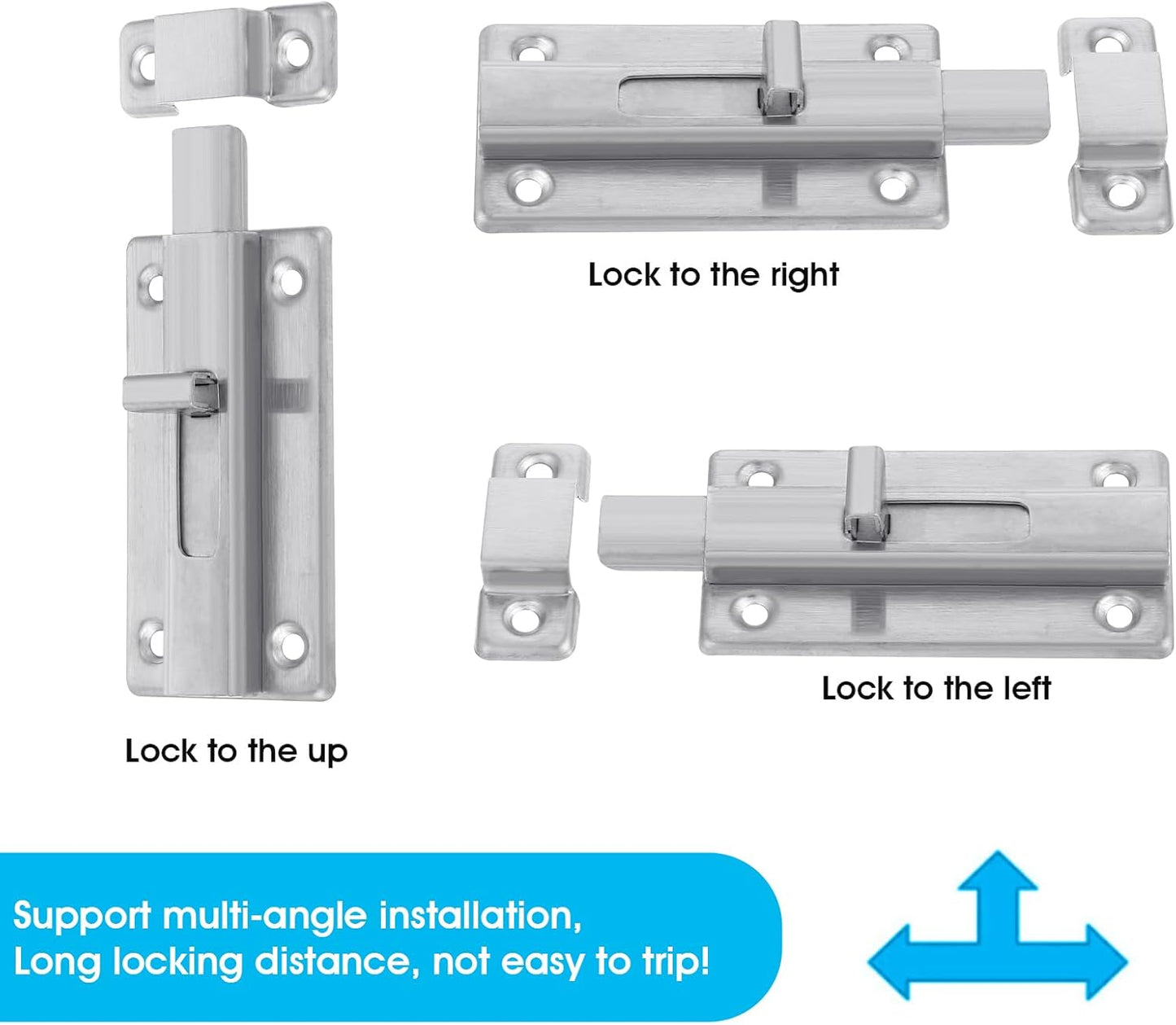 Lock to the right

Lock to the left

Lock to the up

Support multi-angle installation,
Long locking distance, not easy to trip!