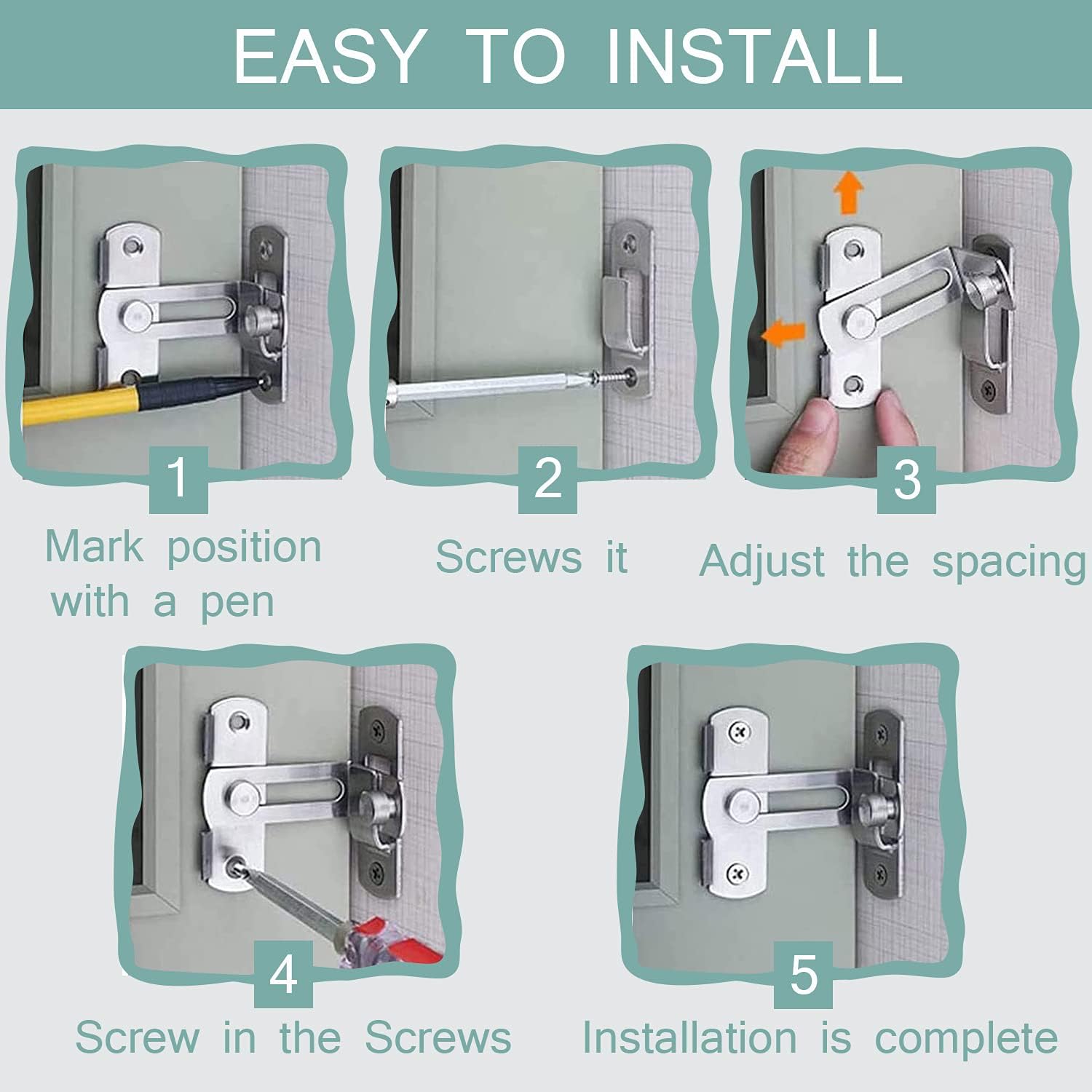 EASY TO INSTALL

1
Mark position with a pen

2
Screws it

3
Adjust the spacing

4
Screw in the Screws

5
Installation is complete