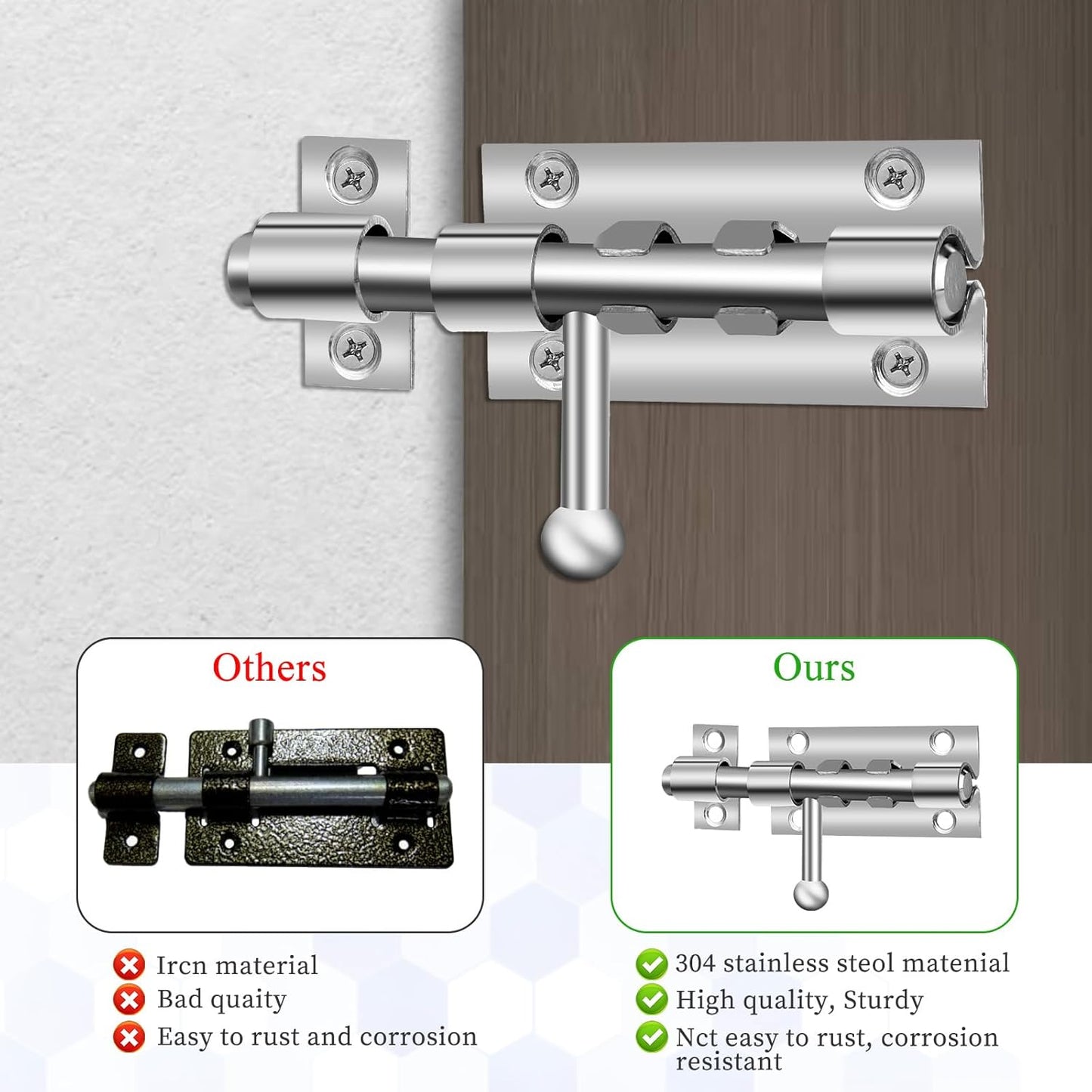 Others

Ircn material
Bad quaity
Easy to rust and corrosion

Ours

304 stainless steol matenial
High quality, Sturdy
Nct easy to rust, corrosion resistant