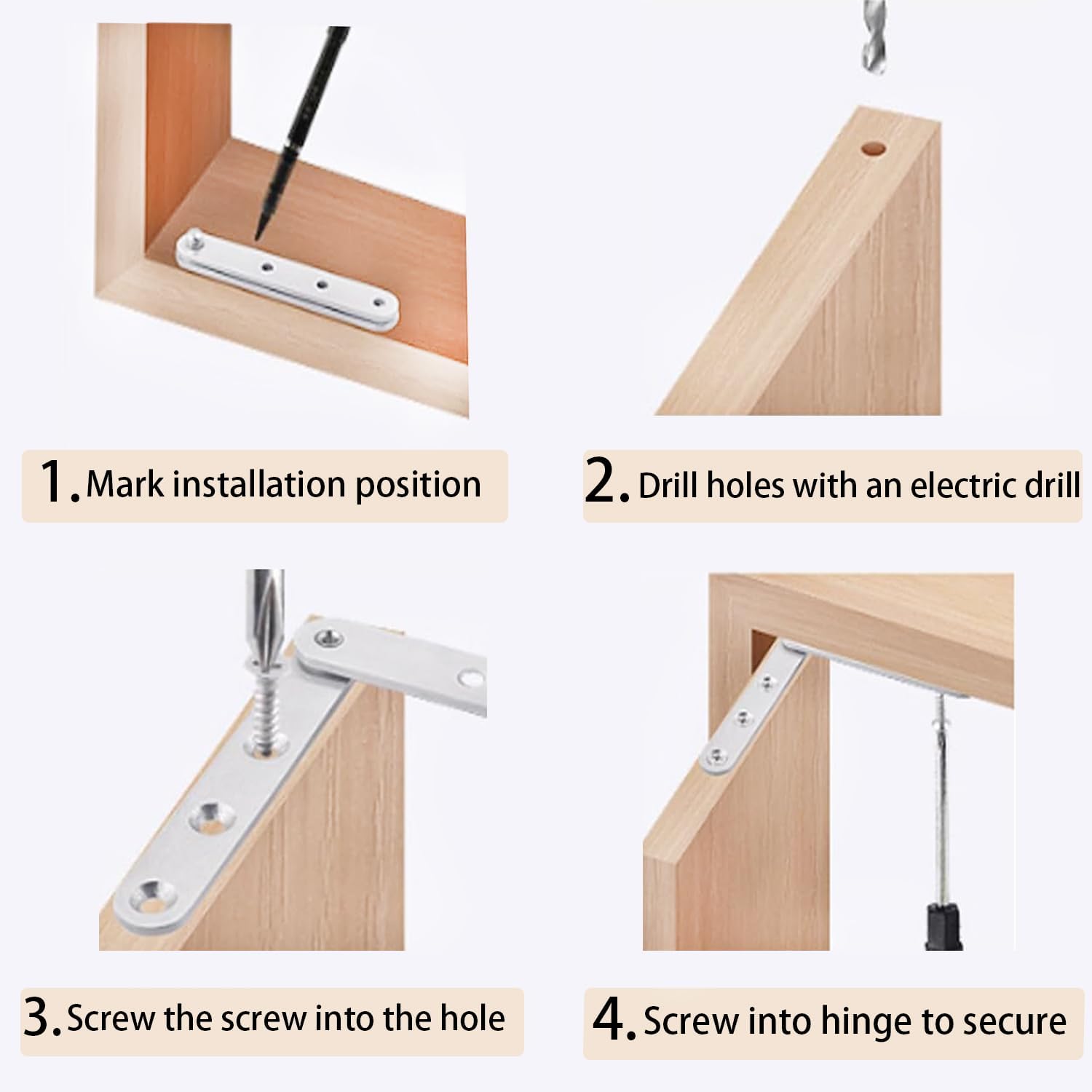 1. Mark installation position

2. Drill holes with an electric drill

3. Screw the screw into the hole

4. Screw into hinge to secure