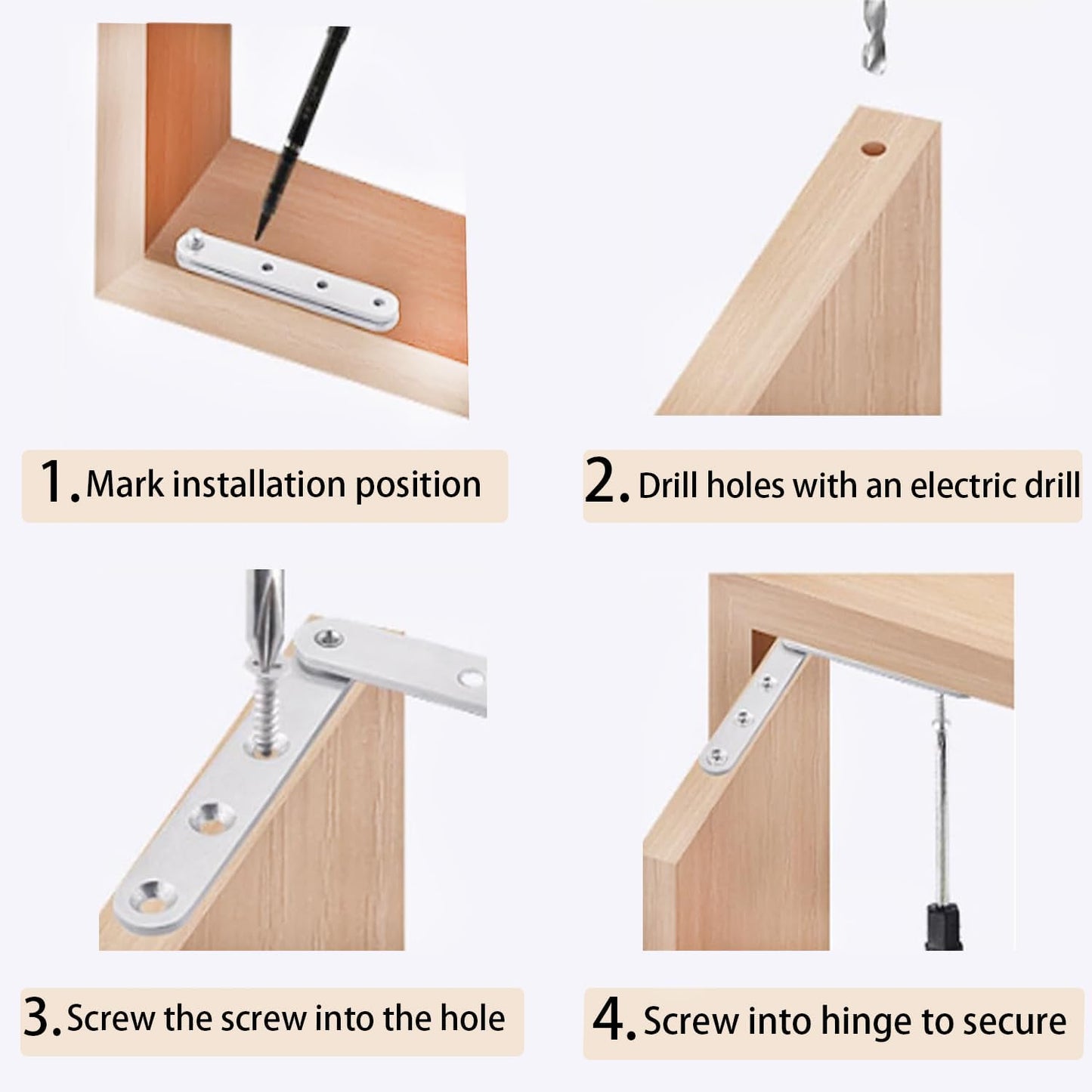 1. Mark installation position

2. Drill holes with an electric drill

3. Screw the screw into the hole

4. Screw into hinge to secure