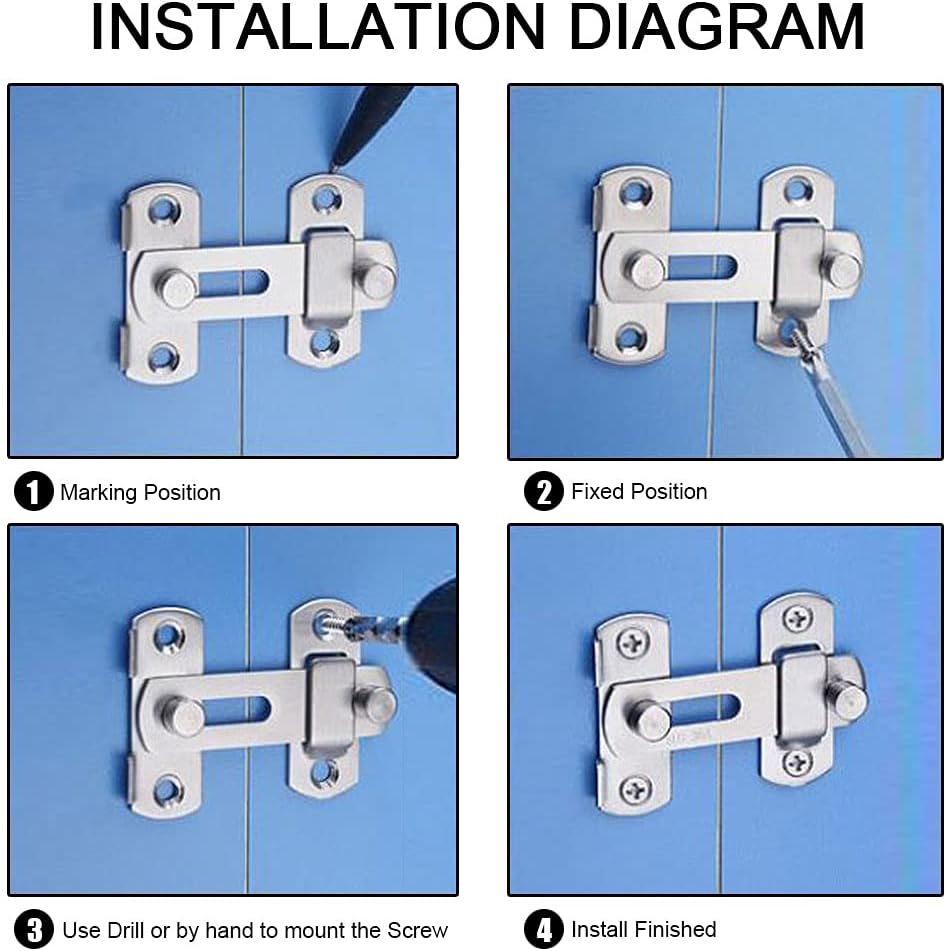 INSTALLATION DIAGRAM

1 Marking Position

2 Fixed Position

3 Use Drill or by hand to mount the Screw

4 Install Finished