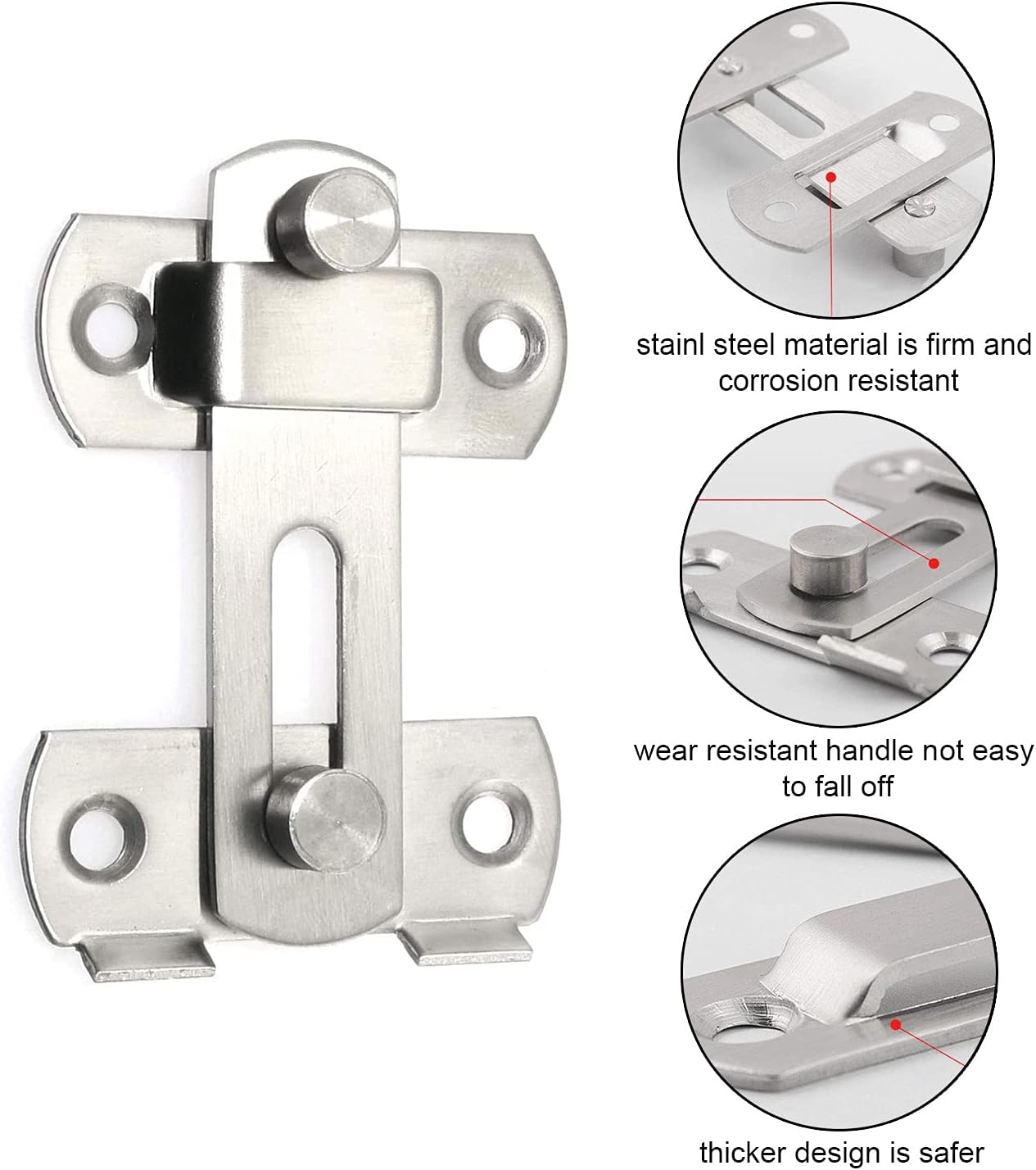 stainl steel material is firm and corrosion resistant

wear resistant handle not easy to fall off

thicker design is safer