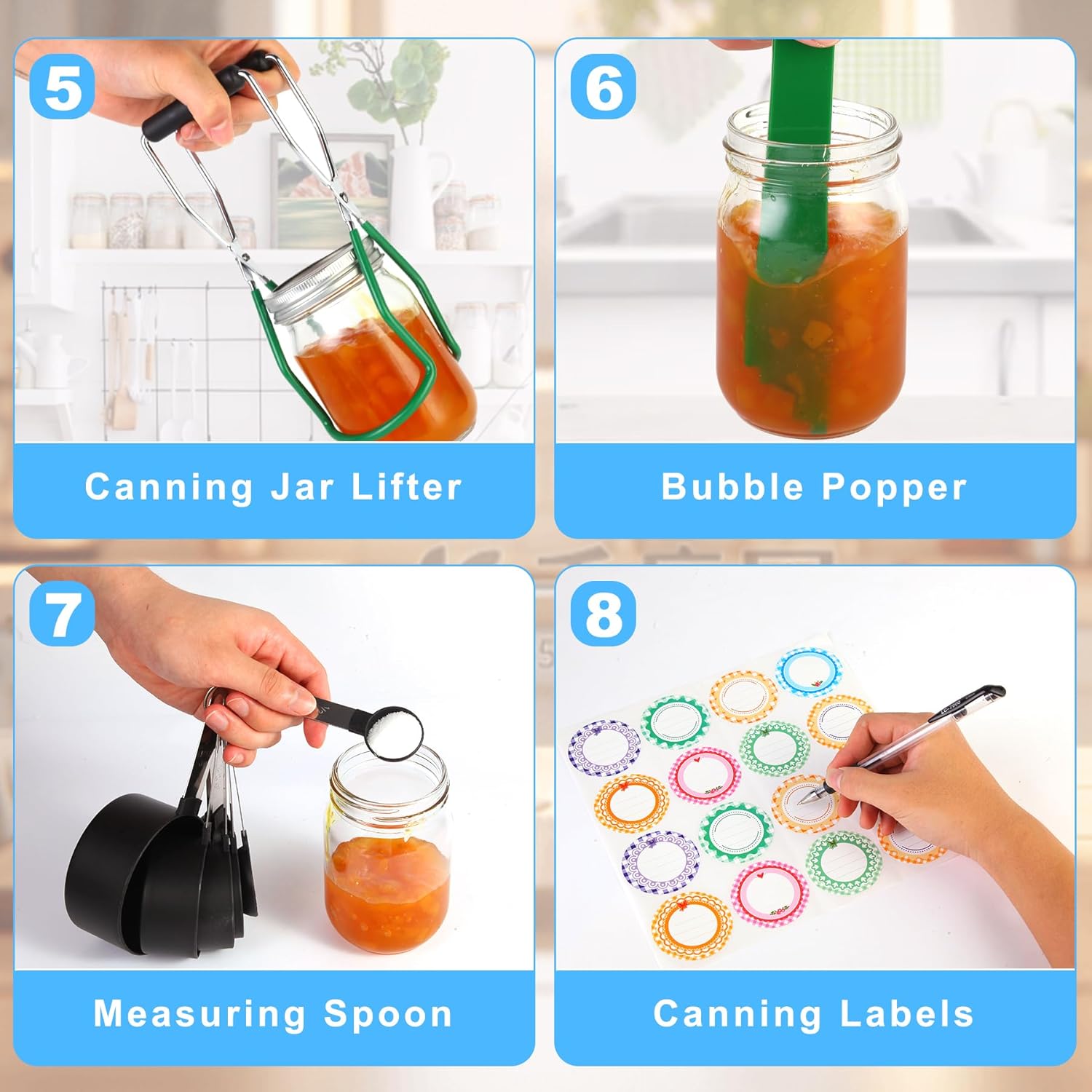 5

Canning Jar Lifter

6

Bubble Popper

7

Measuring Spoon

8

Canning Labels