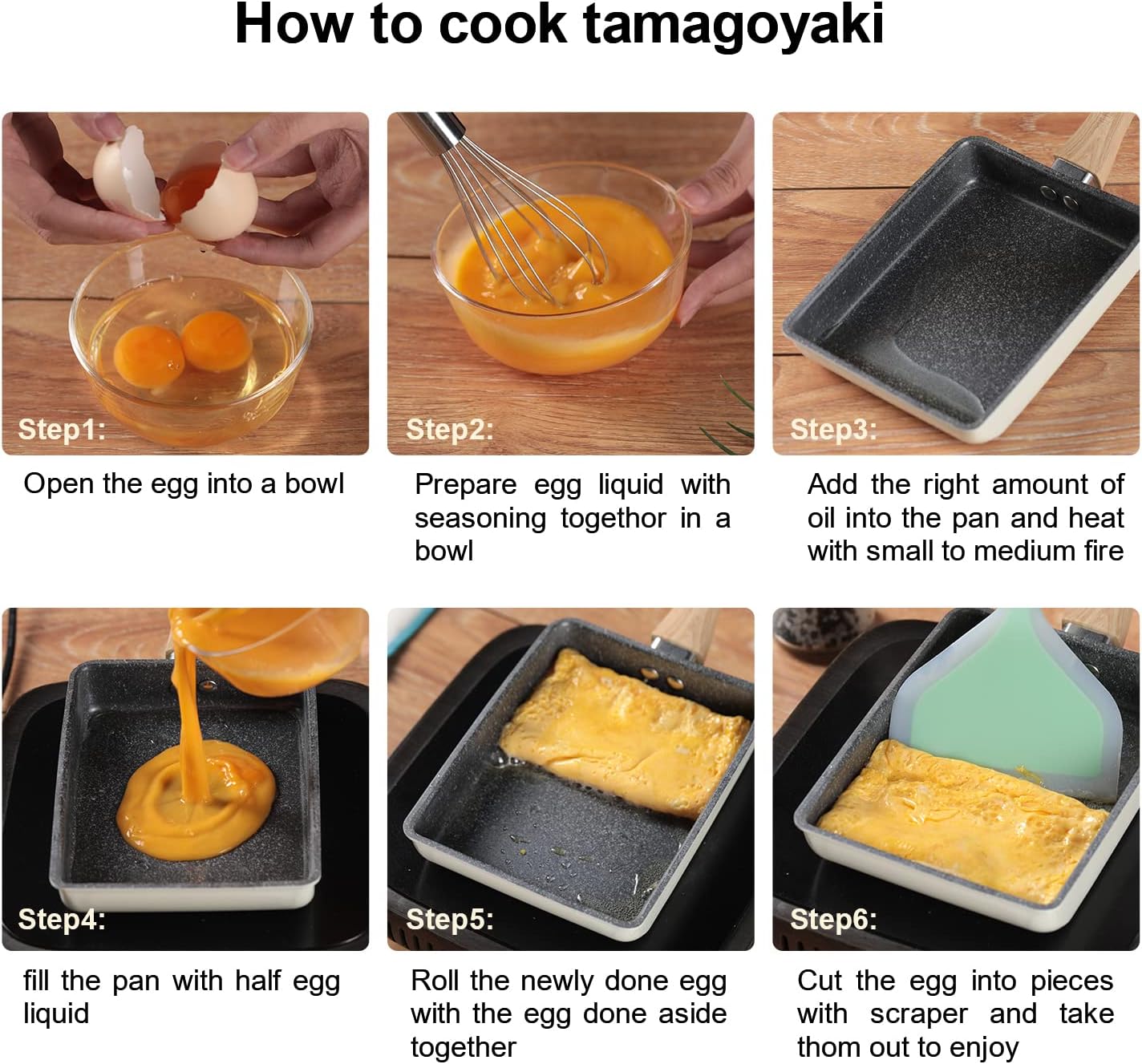 How to cook tamagoyaki

Step1:

Open the egg into a bowl

Step2:

Prepare egg liquid with seasoning togethor in a bowl

Step3:

Add the right amount of oil into the pan and heat with small to medium fire

Step4:

fill the pan with half egg liquid

Step5:

Roll the newly done egg with the egg done aside together

Step6:

Cut the egg into pieces with scraper and take thom out to enjoy