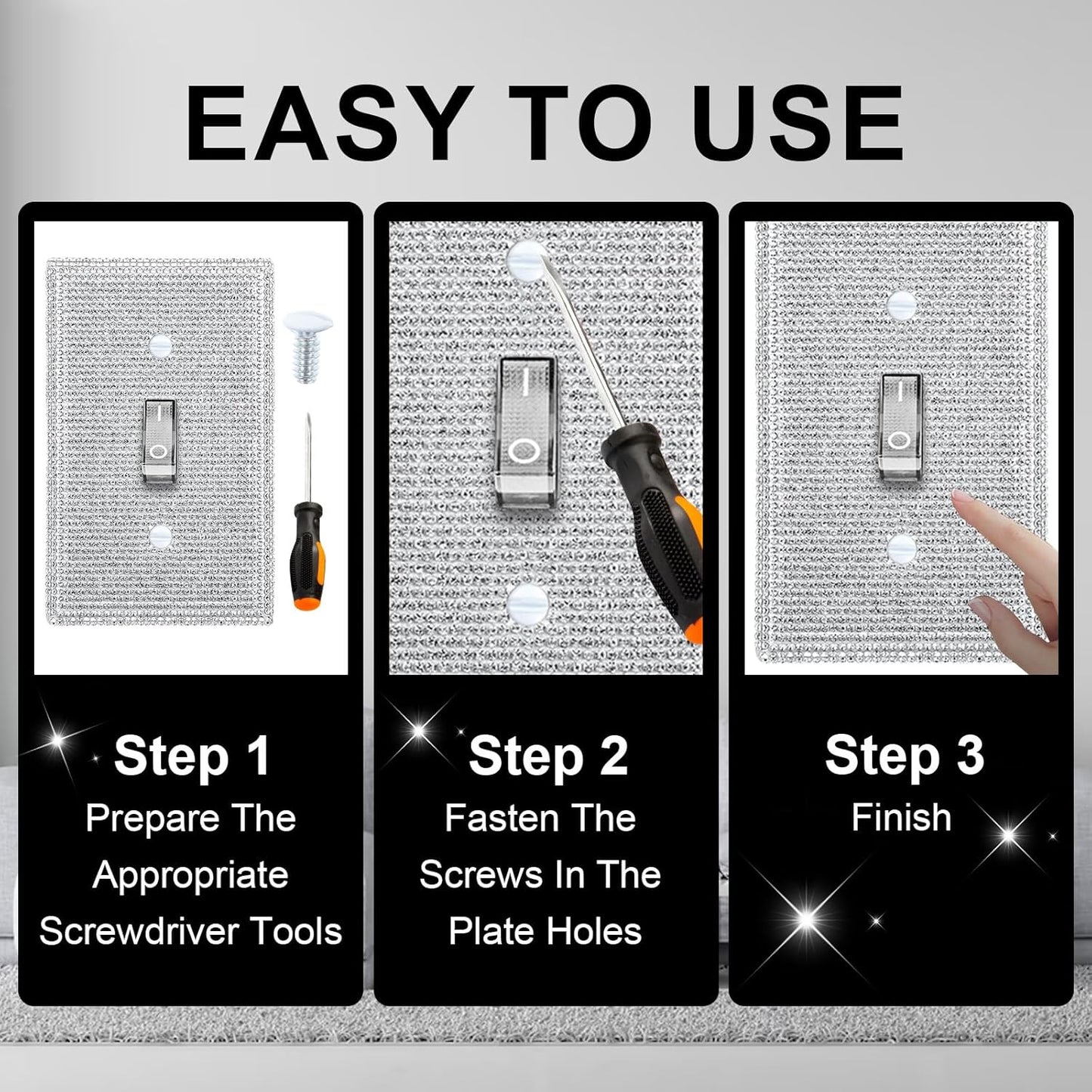 EASY TO USE

Step 1
Prepare The Appropriate Screwdriver Tools

Step 2
Fasten The Screws In The Plate Holes

Step 3
Finish