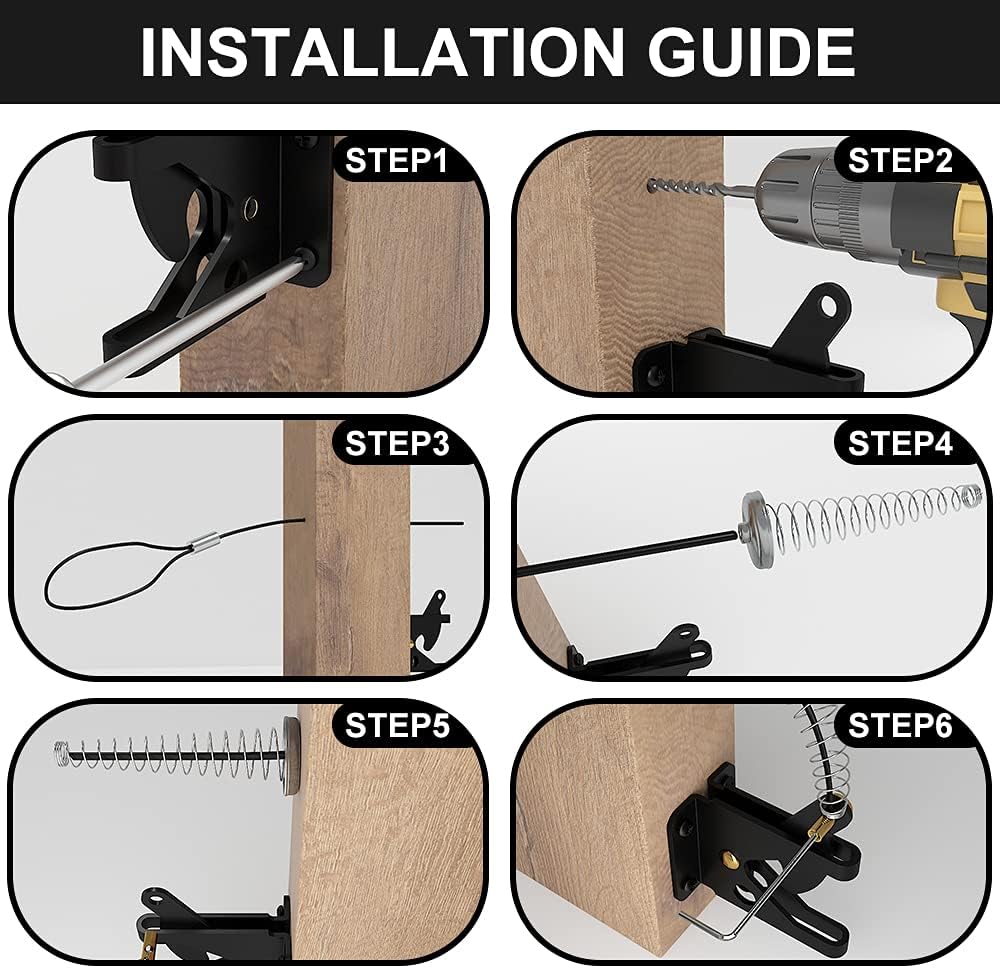 INSTALLATION GUIDE

STEP1

STEP2

STEP3

STEP4

STEP5

STEP6