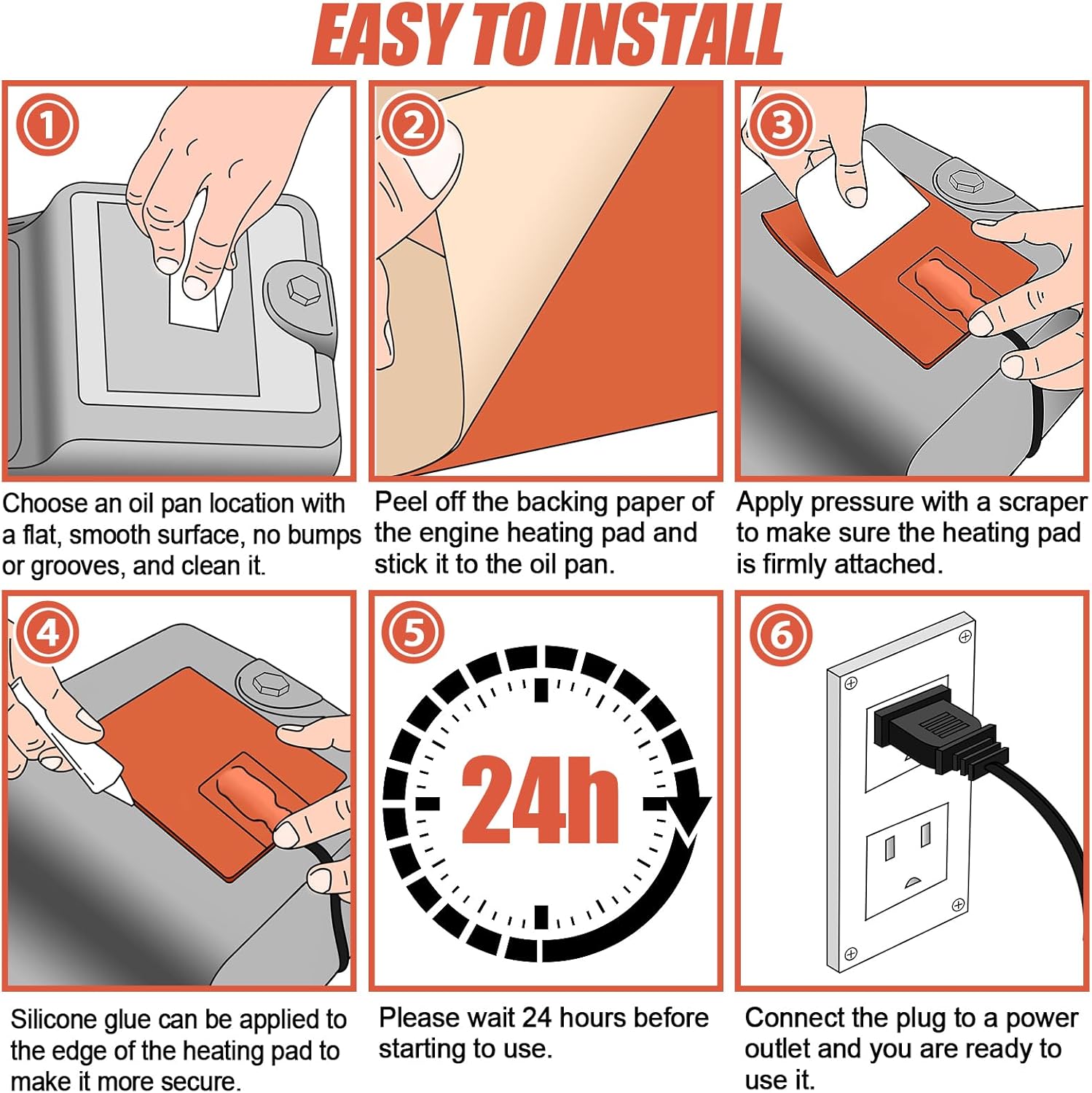 EASY TO INSTALL

1
Choose an oil pan location with a flat, smooth surface, no bumps or grooves, and clean it.

2
Peel off the backing paper of the engine heating pad and stick it to the oil pan.

3
Apply pressure with a scraper to make sure the heating pad is firmly attached.

4
Silicone glue can be applied to the edge of the heating pad to make it more secure.

5
24h
Please wait 24 hours before starting to use.

6
Connect the plug to a power outlet and you are ready to use it.